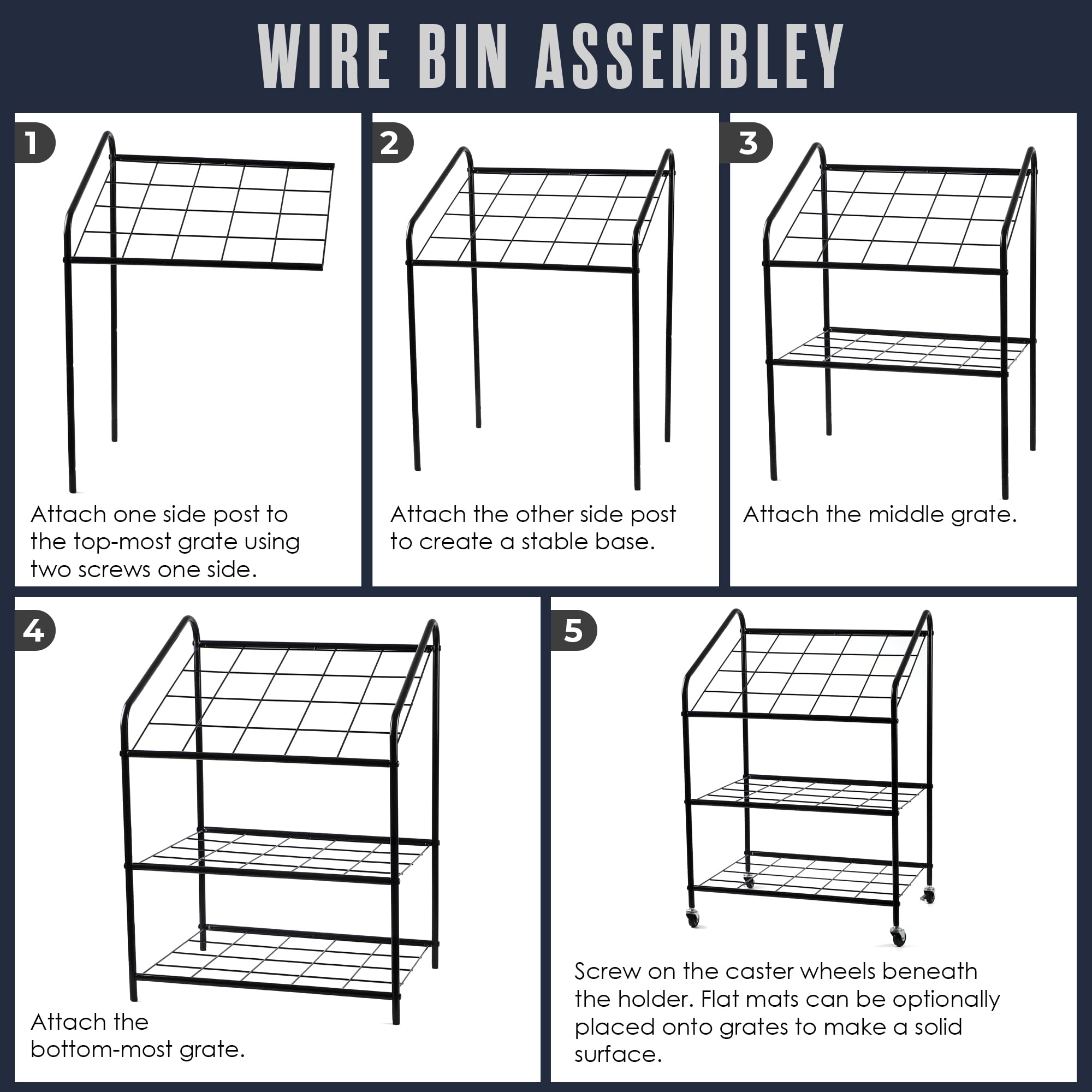 WIRE BIN ASSEMBLEY

1

Attach one side post to the top-most grate using two screws one side.

2

Attach the other side post to create a stable base.

3

Attach the middle grate.

4

Attach the bottom-most grate.

5

Screw on the caster wheels beneath the holder. Flat mats can be optionally placed onto grates to make a solid surface.