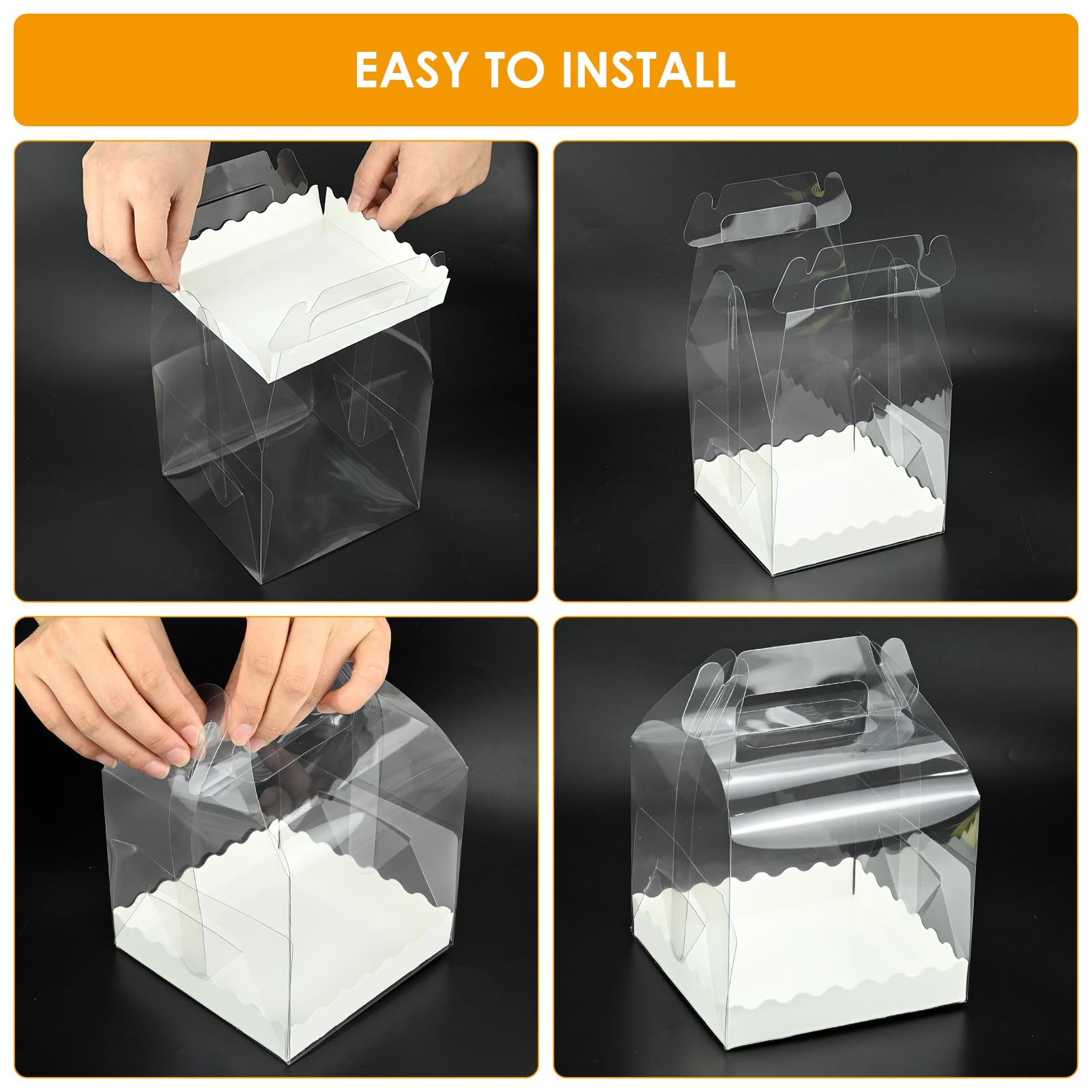 EASY TO INSTALL