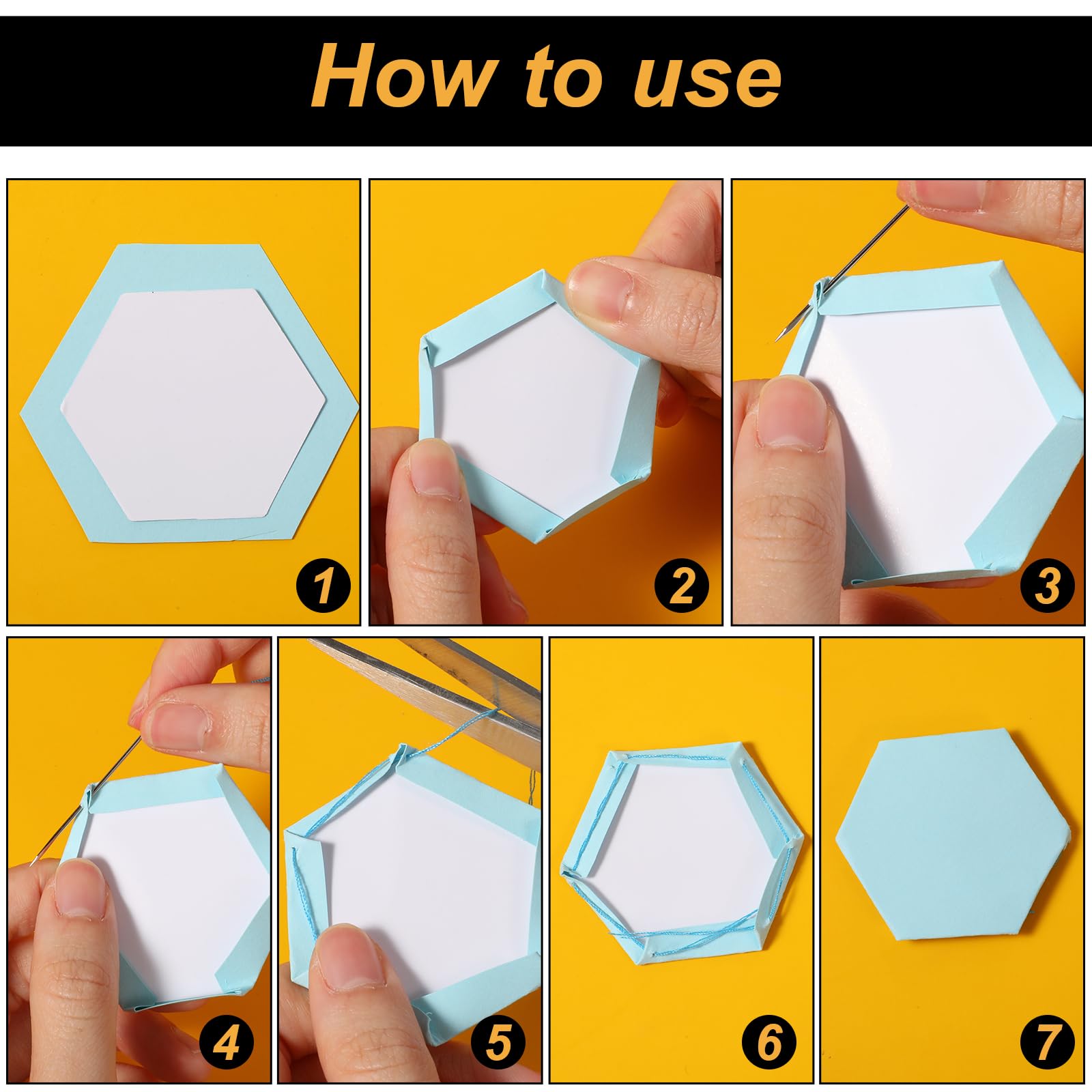 How to use

1

2

3

4

5

6

7