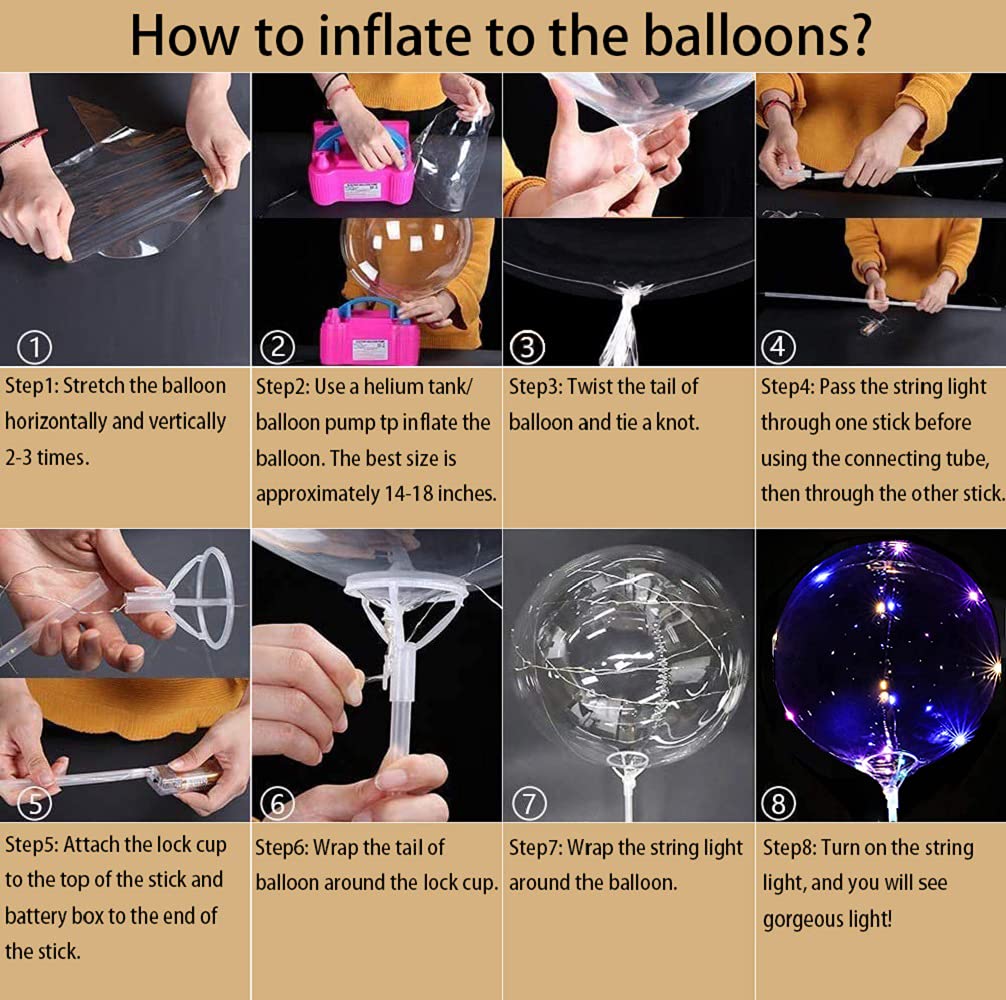 How to inflate to the balloons?

①
Step1: Stretch the balloon horizontally and vertically 2-3 times.

②
Step2: Use a helium tank/ balloon pump tp inflate the balloon. The best size is approximately 14-18 inches.

③
Step3: Twist the tail of balloon and tie a knot.

④
Step4: Pass the string light through one stick before using the connecting tube, then through the other stick.

⑤
Step5: Attach the lock cup to the top of the stick and battery box to the end of the stick.

⑥
Step6: Wrap the tail of balloon around the lock cup.

⑦
Step7: Wrap the string light around the balloon.

⑧
Step8: Turn on the string light, and you will see gorgeous light!