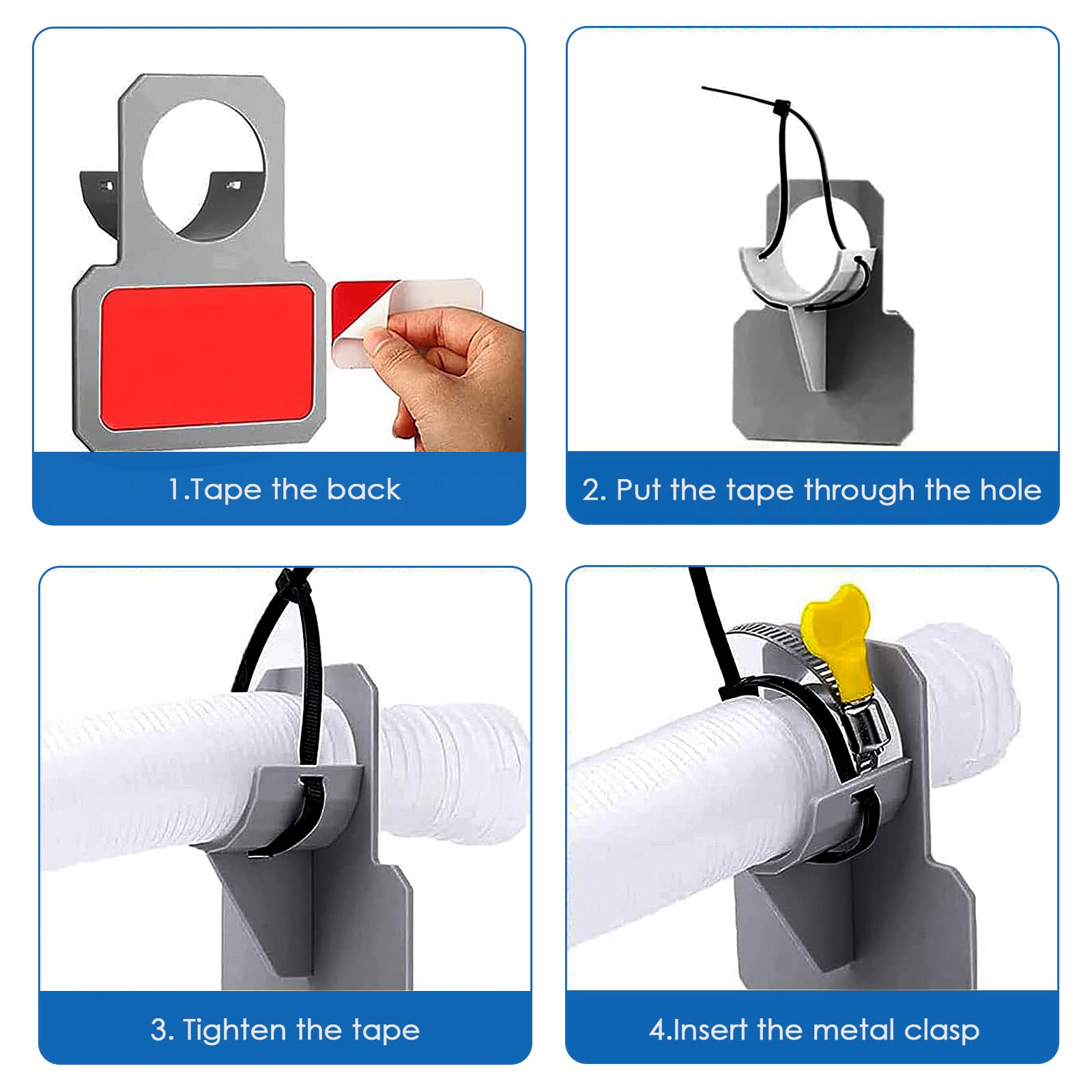 1.Tape the back

2. Put the tape through the hole

3. Tighten the tape

4.Insert the metal clasp