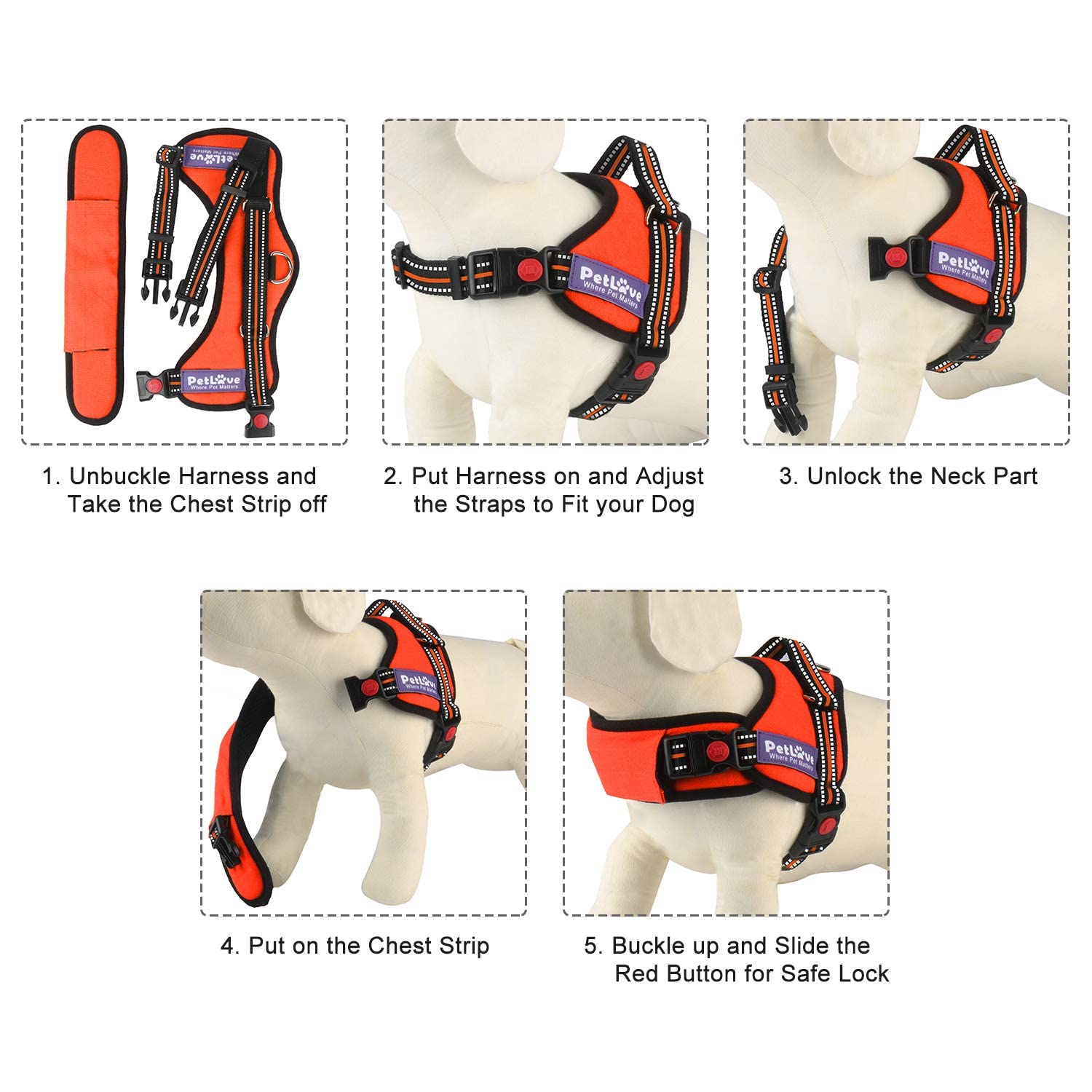 PetLove
Where Pet Matters

PetLove
Where Pet Matters

1. Unbuckle Harness and Take the Chest Strip off

PetLove
Where Pet Matters

2. Put Harness on and Adjust the Straps to Fit your Dog

PetLove
Where Pet Matters

3. Unlock the Neck Part

PetLove
Where Pet Matters

4. Put on the Chest Strip

PetLove
Where Pet Matters

5. Buckle up and Slide the Red Button for Safe Lock