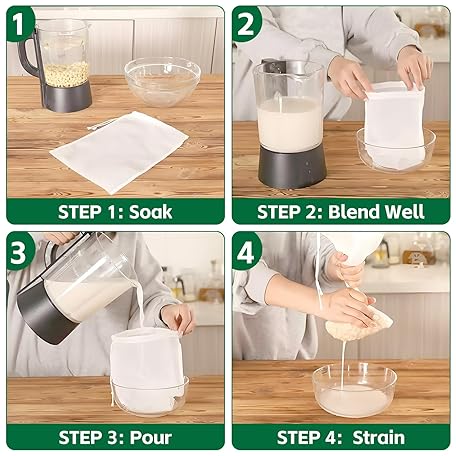 1

STEP 1: Soak

2

STEP 2: Blend Well

3

STEP 3: Pour

4

STEP 4: Strain