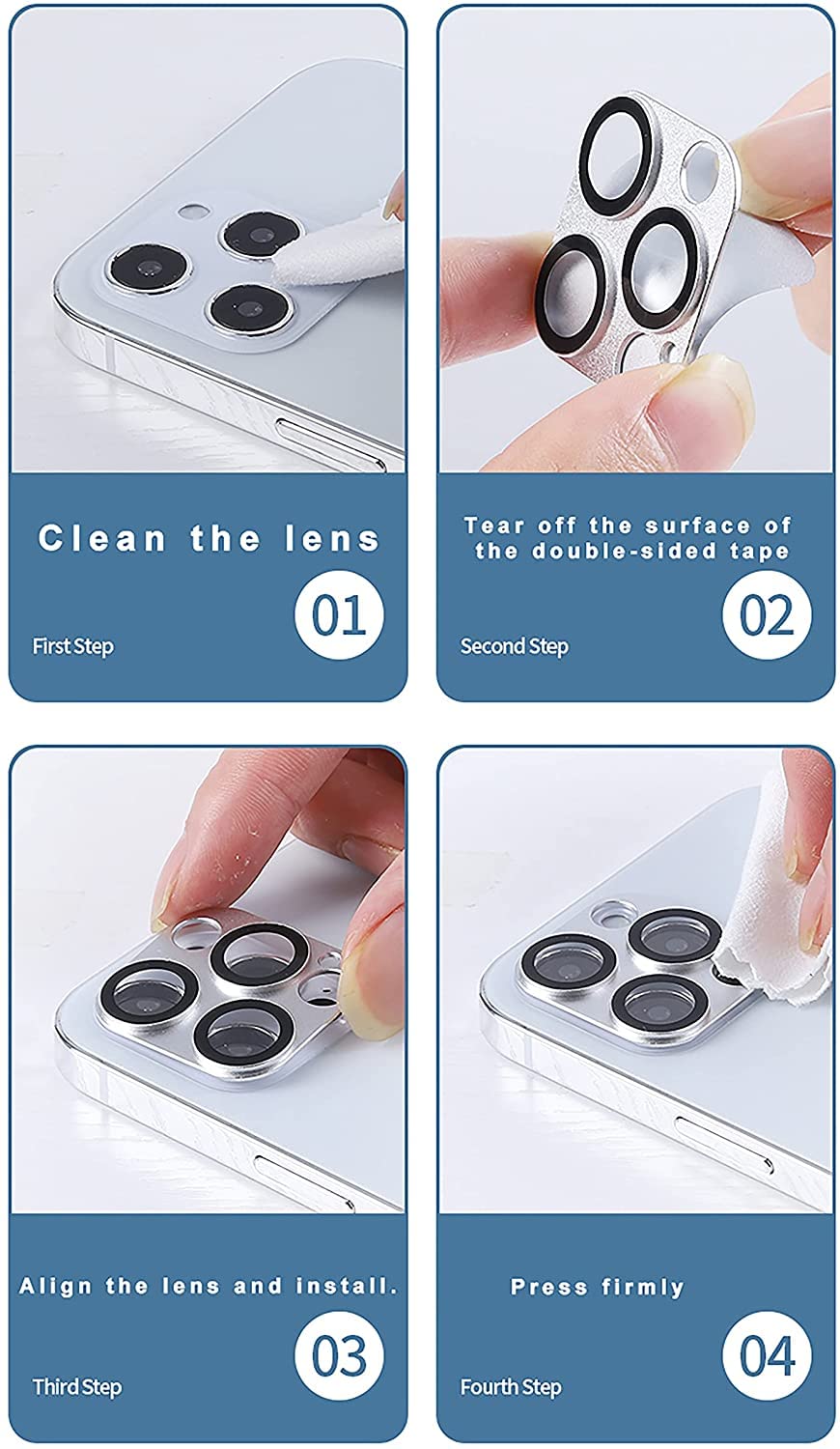 Clean the lens

01

First Step

Tear off the surface of the double-sided tape

02

Second Step

Align the lens and install.

03

Third Step

Press firmly

04

Fourth Step