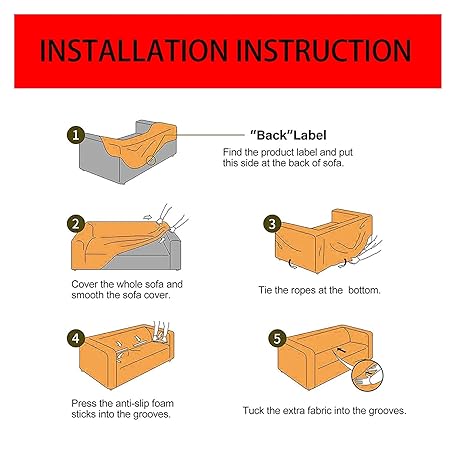 INSTALLATION INSTRUCTION

1

"Back"Label

Find the product label and put this side at the back of sofa.

2

Cover the whole sofa and smooth the sofa cover.

3

Tie the ropes at the  bottom.

4

Press the anti-slip foam sticks into the grooves.

5

Tuck the extra fabric into the grooves.