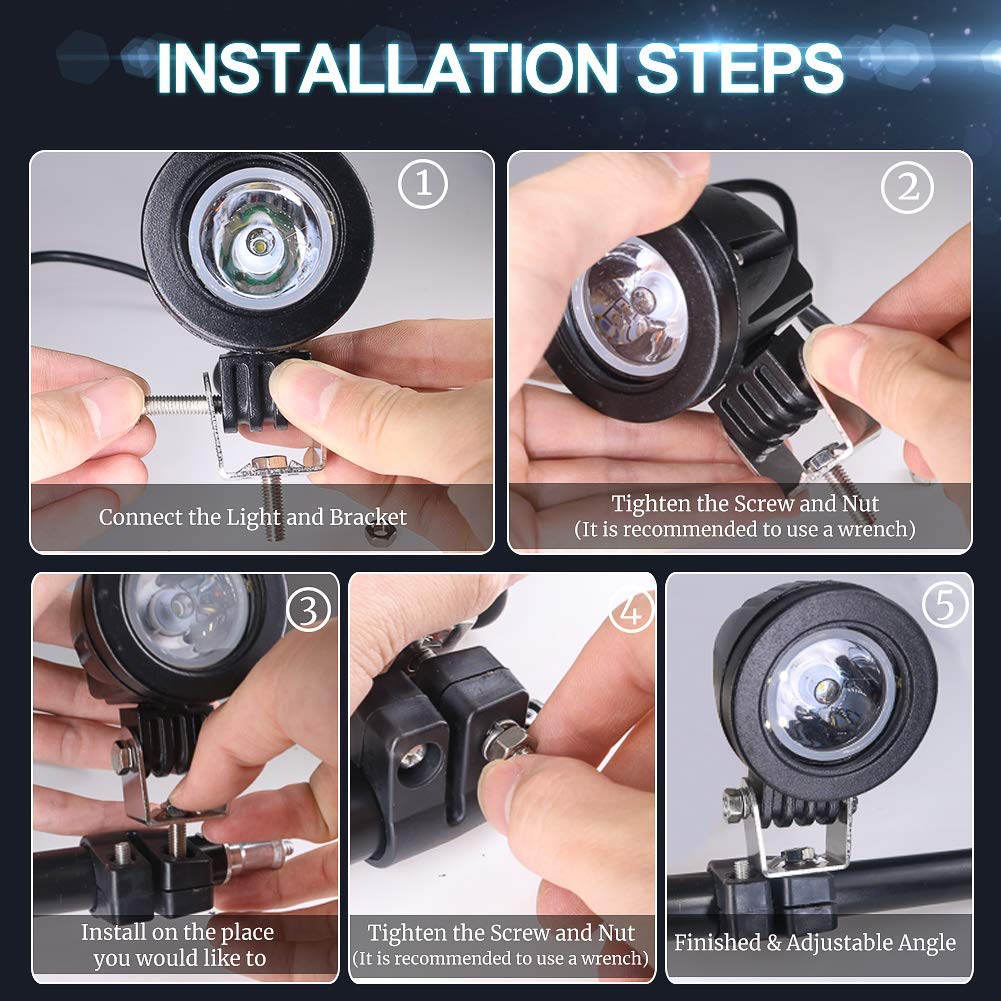 INSTALLATION STEPS

①
Connect the Light and Bracket

②
Tighten the Screw and Nut
(It is recommended to use a wrench)

③
Install on the place you would like to

④
Tighten the Screw and Nut
(It is recommended to use a wrench)

⑤
Finished & Adjustable Angle