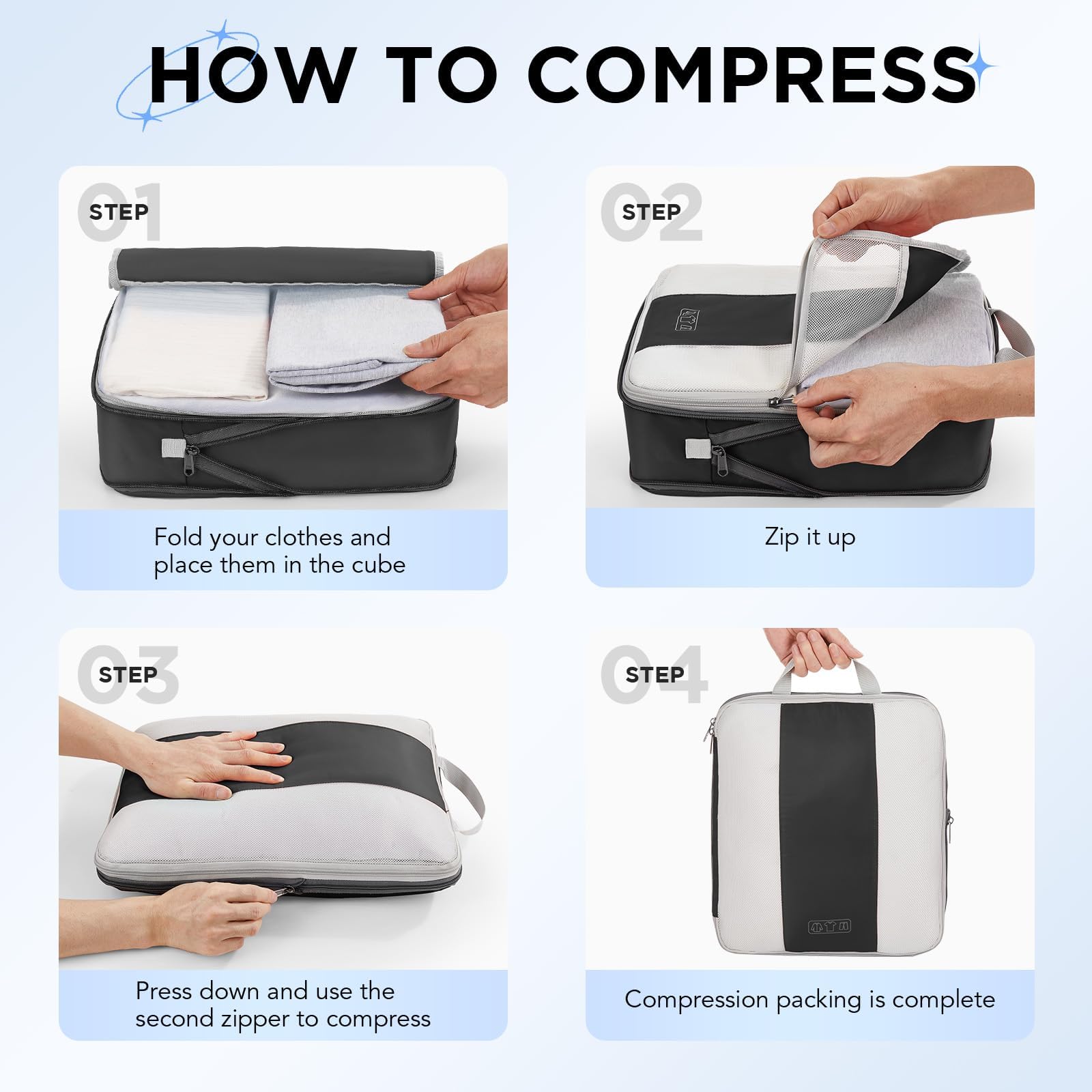 HOW TO COMPRESS

01 STEP

Fold your clothes and place them in the cube

02 STEP

Zip it up

03 STEP

Press down and use the second zipper to compress

04 STEP

Compression packing is complete