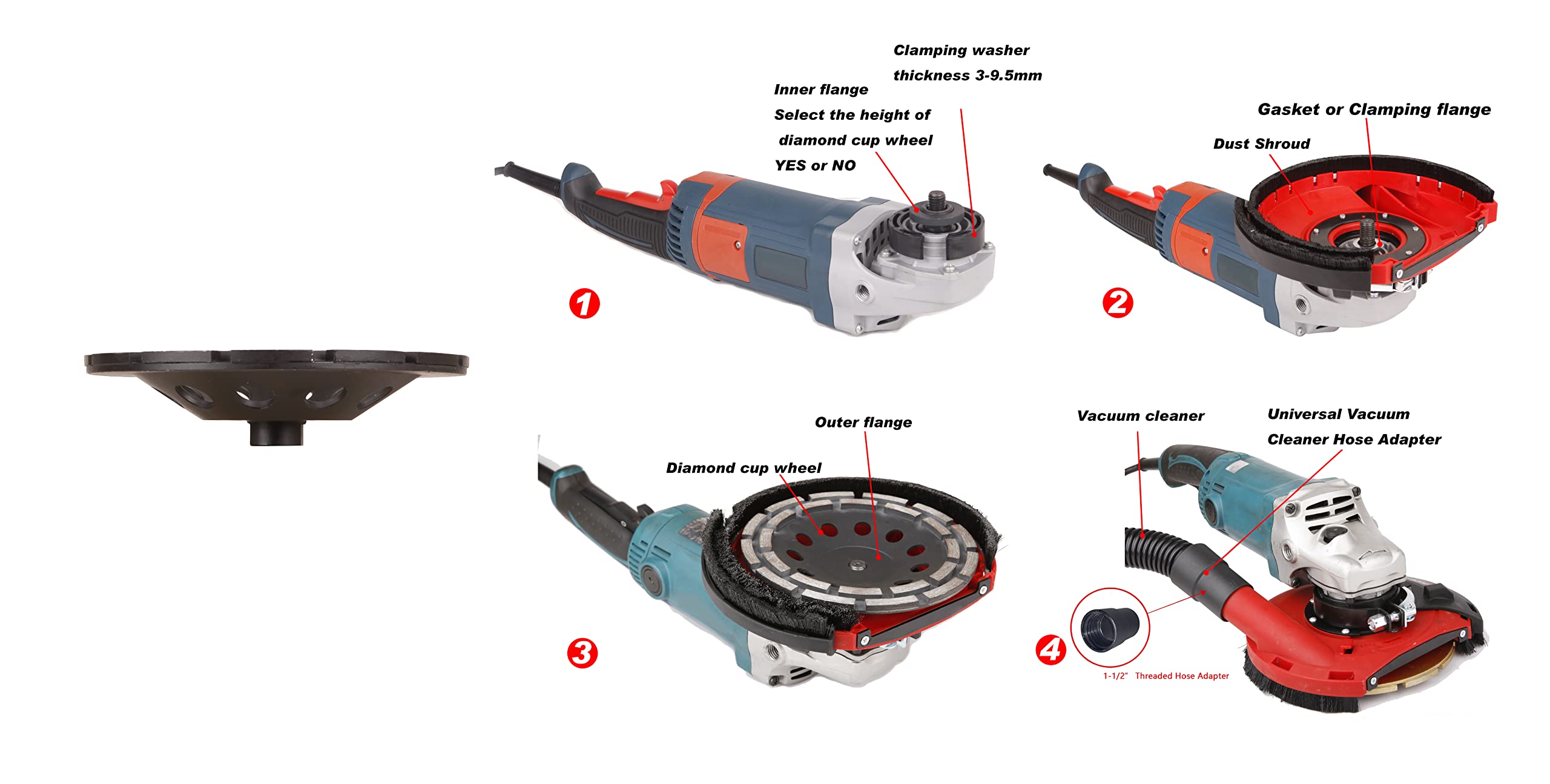 Clamping washer
thickness 3-9.5mm

Inner flange
Select the height of
diamond cup wheel
YES or NO

1

Gasket or Clamping flange

Dust Shroud

2

Outer flange

Diamond cup wheel

3

Vacuum cleaner

Universal Vacuum
Cleaner Hose Adapter

4

1-1/2" Threaded Hose Adapter