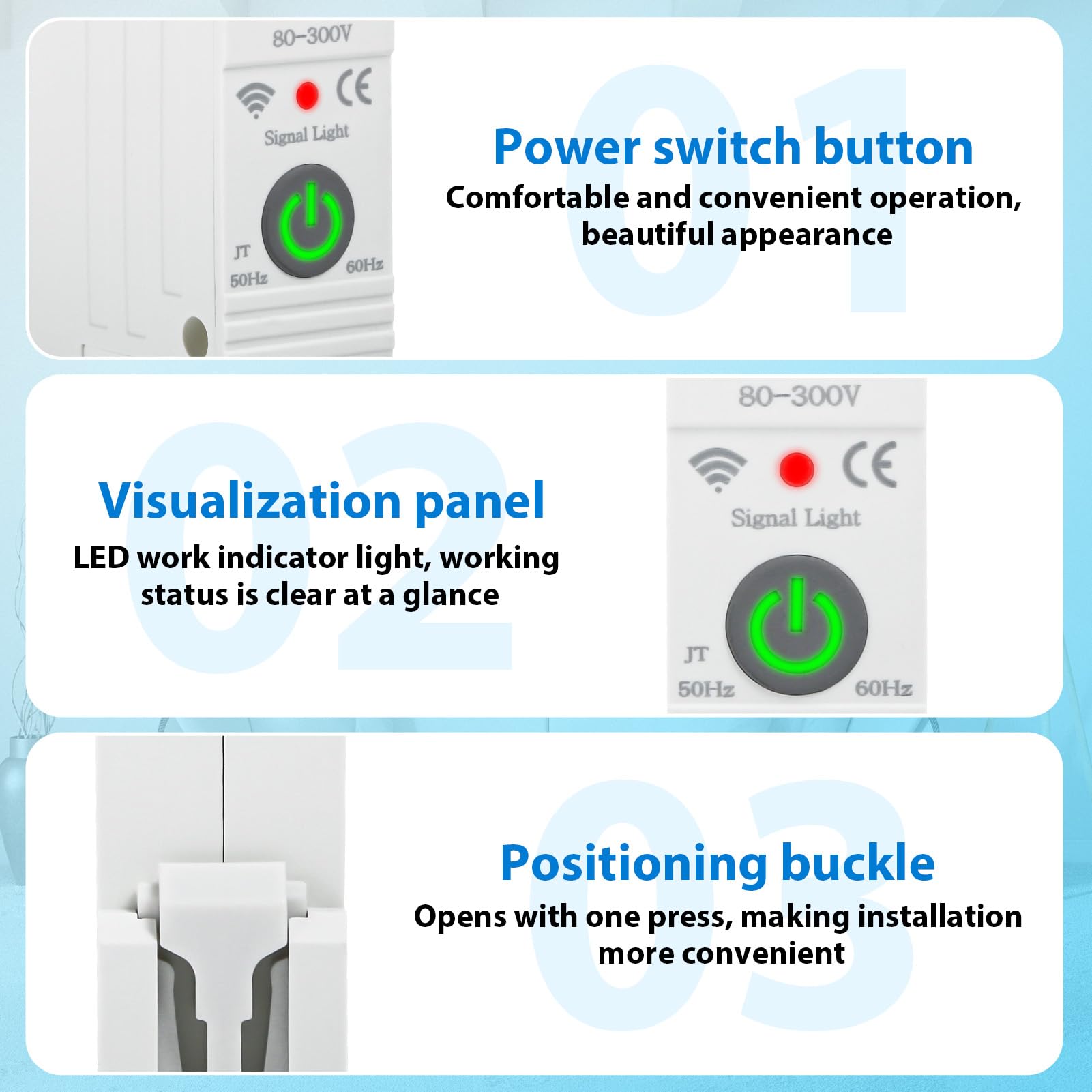 80-300V

CE

Signal Light

JT

50Hz

60Hz

01

Power switch button

Comfortable and convenient operation, beautiful appearance

02

Visualization panel

LED work indicator light, working status is clear at a glance

80-300V

CE

Signal Light

JT

50Hz

60Hz

03

Positioning buckle

Opens with one press, making installation more convenient