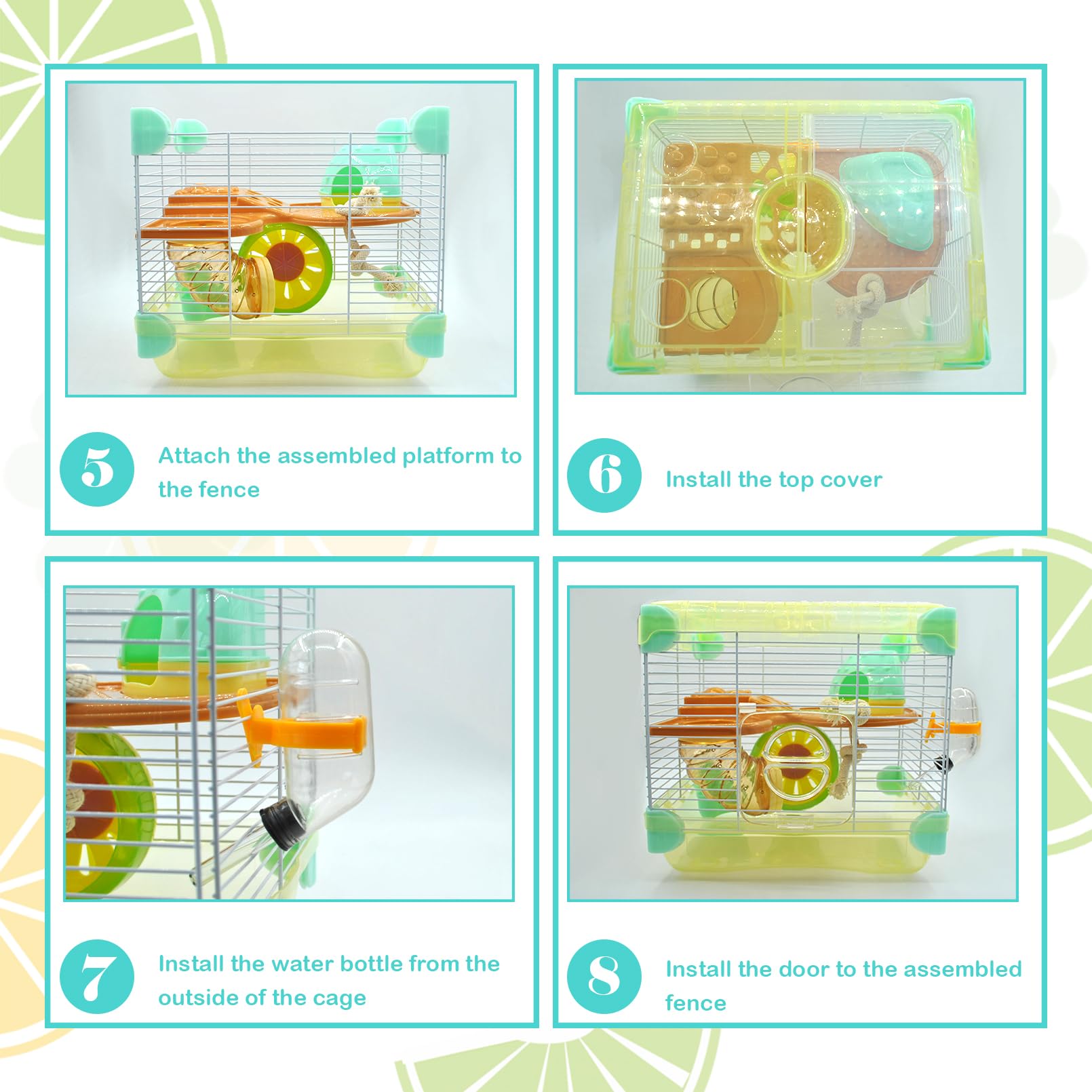 5

Attach the assembled platform to the fence

6

Install the top cover

7

Install the water bottle from the outside of the cage

8

Install the door to the assembled fence