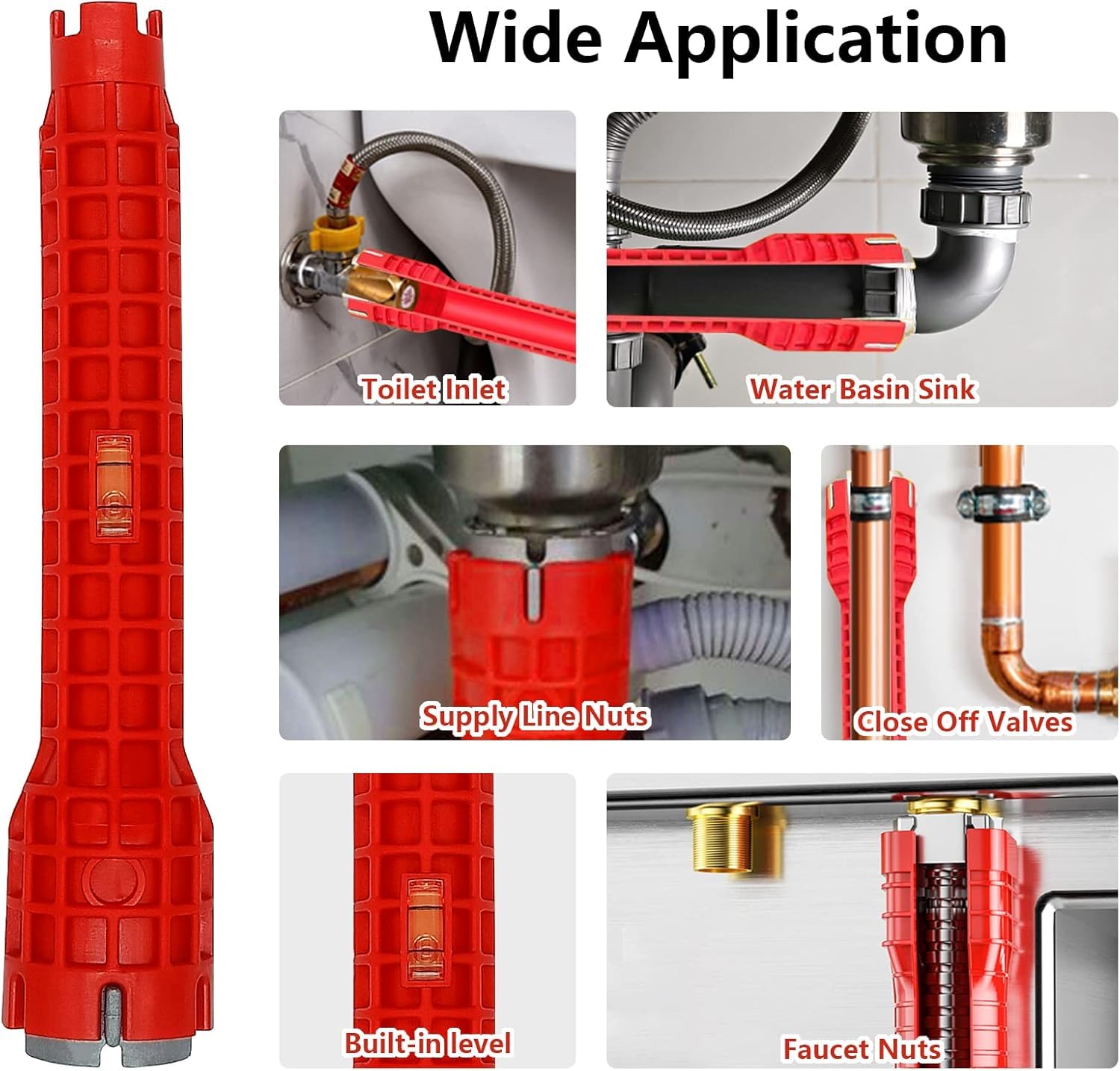 Wide Application

Toilet Inlet

Water Basin Sink

Supply Line Nuts

Close Off Valves

Built-in level

Faucet Nuts