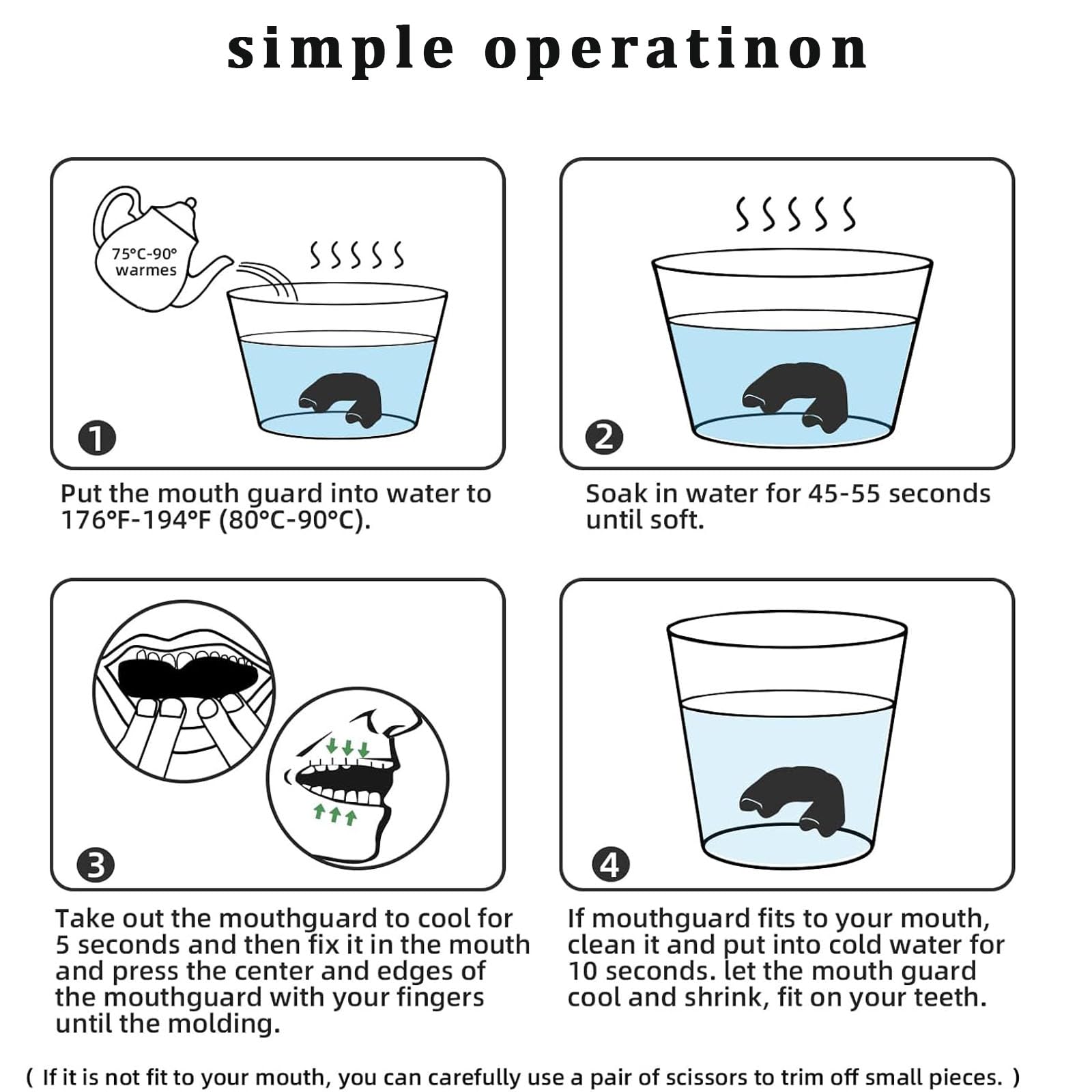 simple operatinon

75°C-90°
warmes

1

Put the mouth guard into water to 176°F-194°F (80°C-90°C).

2

Soak in water for 45-55 seconds until soft.

3

Take out the mouthguard to cool for 5 seconds and then fix it in the mouth and press the center and edges of the mouthguard with your fingers until the molding.

4

If mouthguard fits to your mouth, clean it and put into cold water for 10 seconds. let the mouth guard cool and shrink, fit on your teeth.

( If it is not fit to your mouth, you can carefully use a pair of scissors to trim off small pieces. )