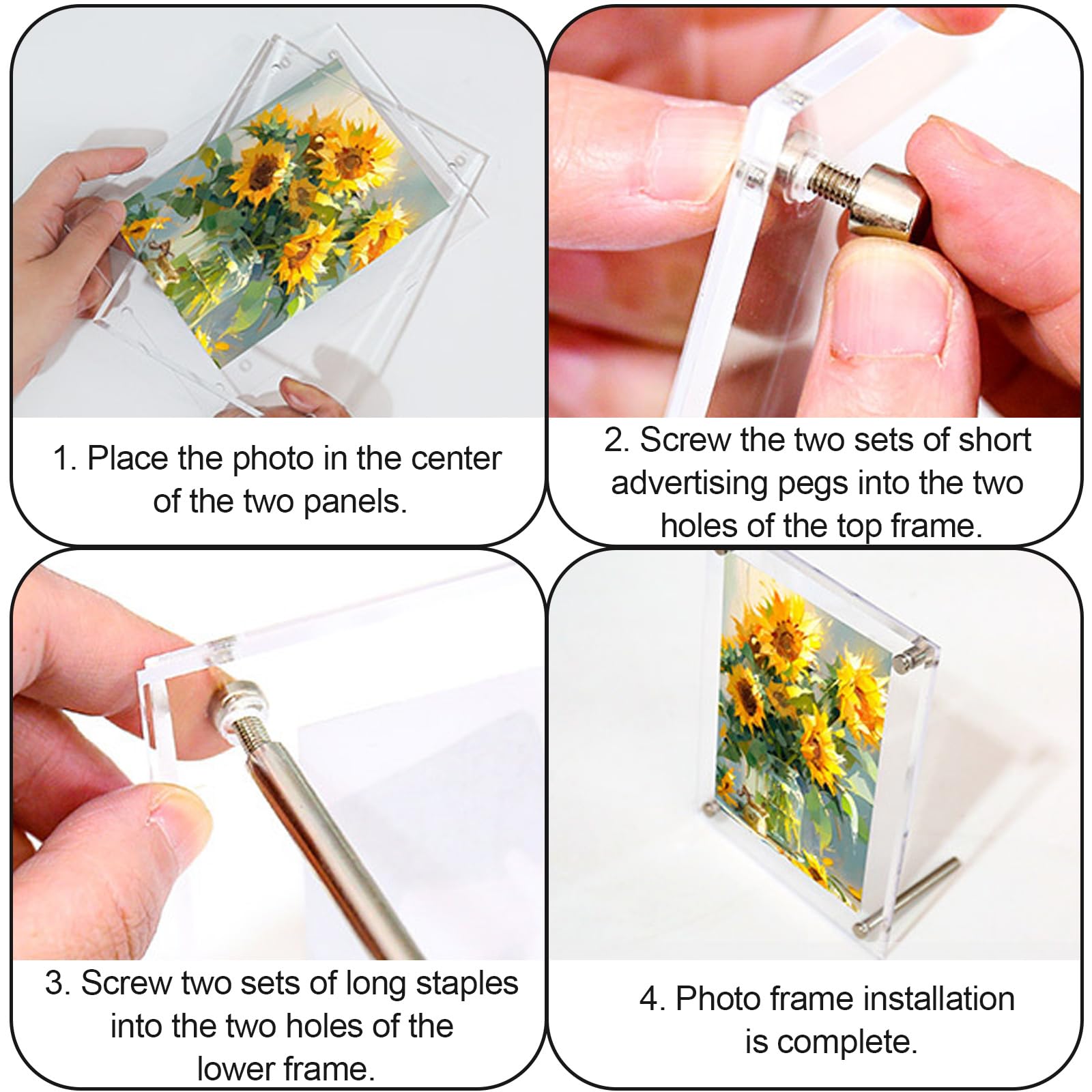 1. Place the photo in the center of the two panels.

2. Screw the two sets of short advertising pegs into the two holes of the top frame.

3. Screw two sets of long staples into the two holes of the lower frame.

4. Photo frame installation is complete.