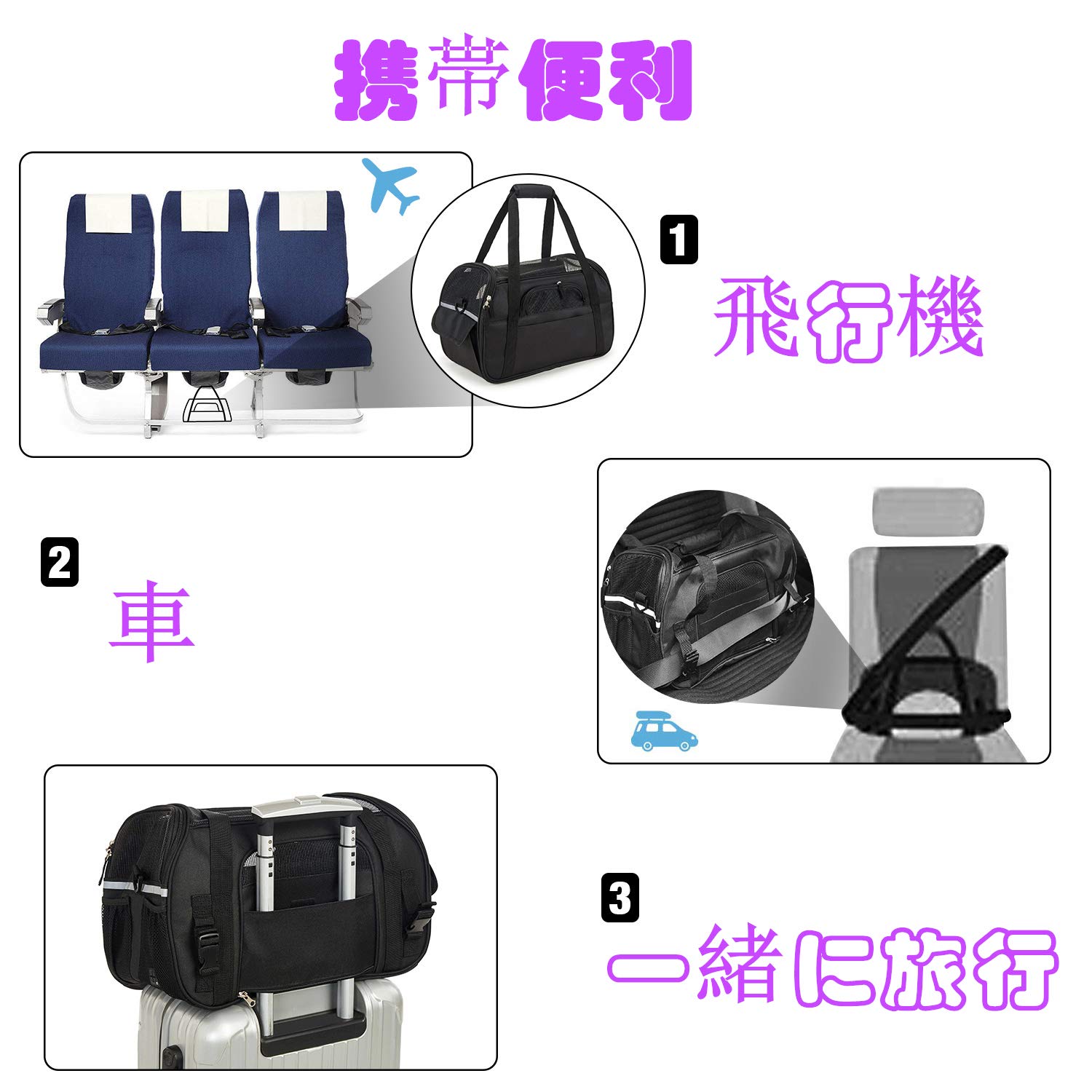 携帯便利

1

飛行機

2

車

3

一緒に旅行