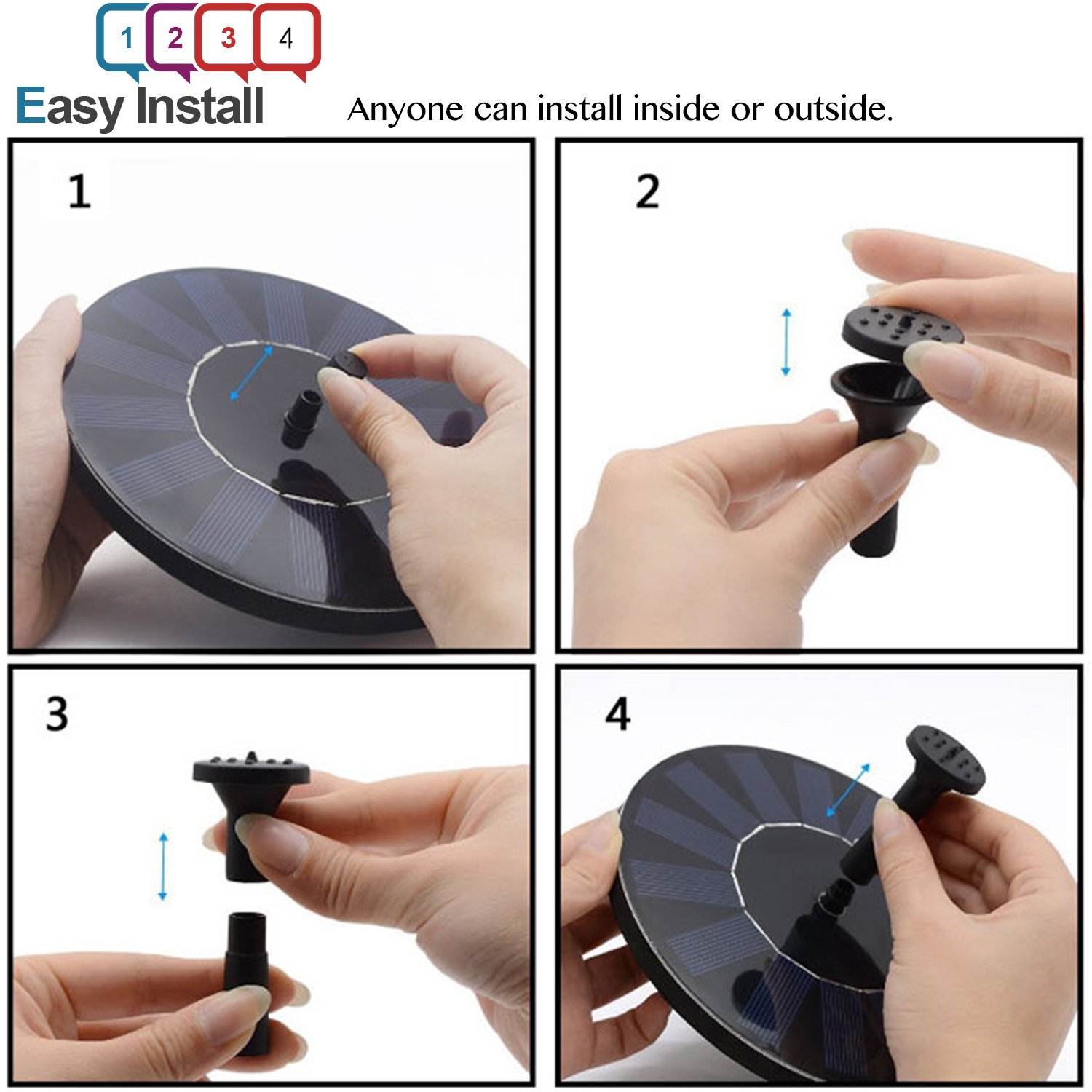 1 2 3 4
Easy Install

Anyone can install inside or outside.

1

2

3

4