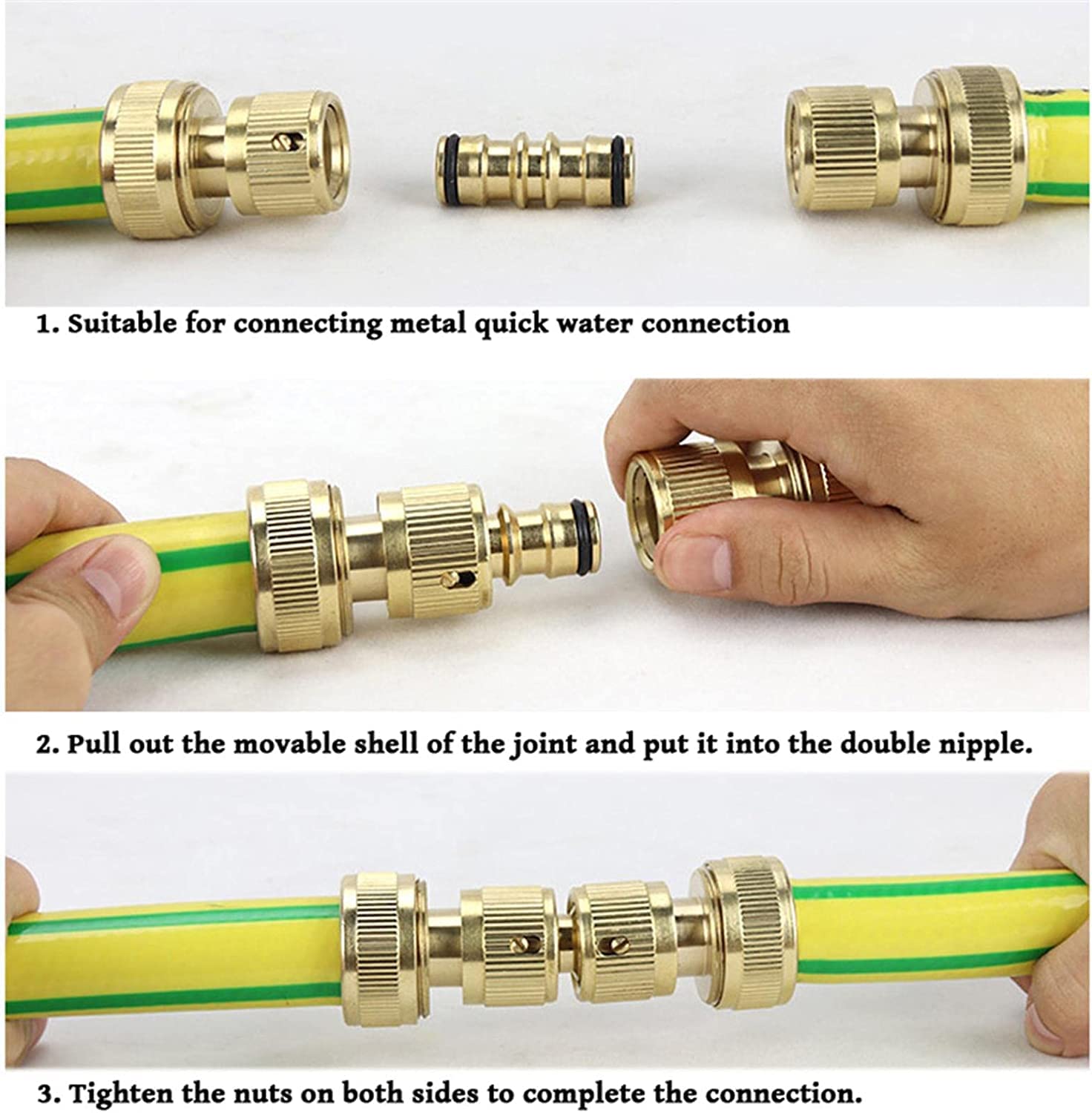 1. Suitable for connecting metal quick water connection

2. Pull out the movable shell of the joint and put it into the double nipple.

3. Tighten the nuts on both sides to complete the connection.