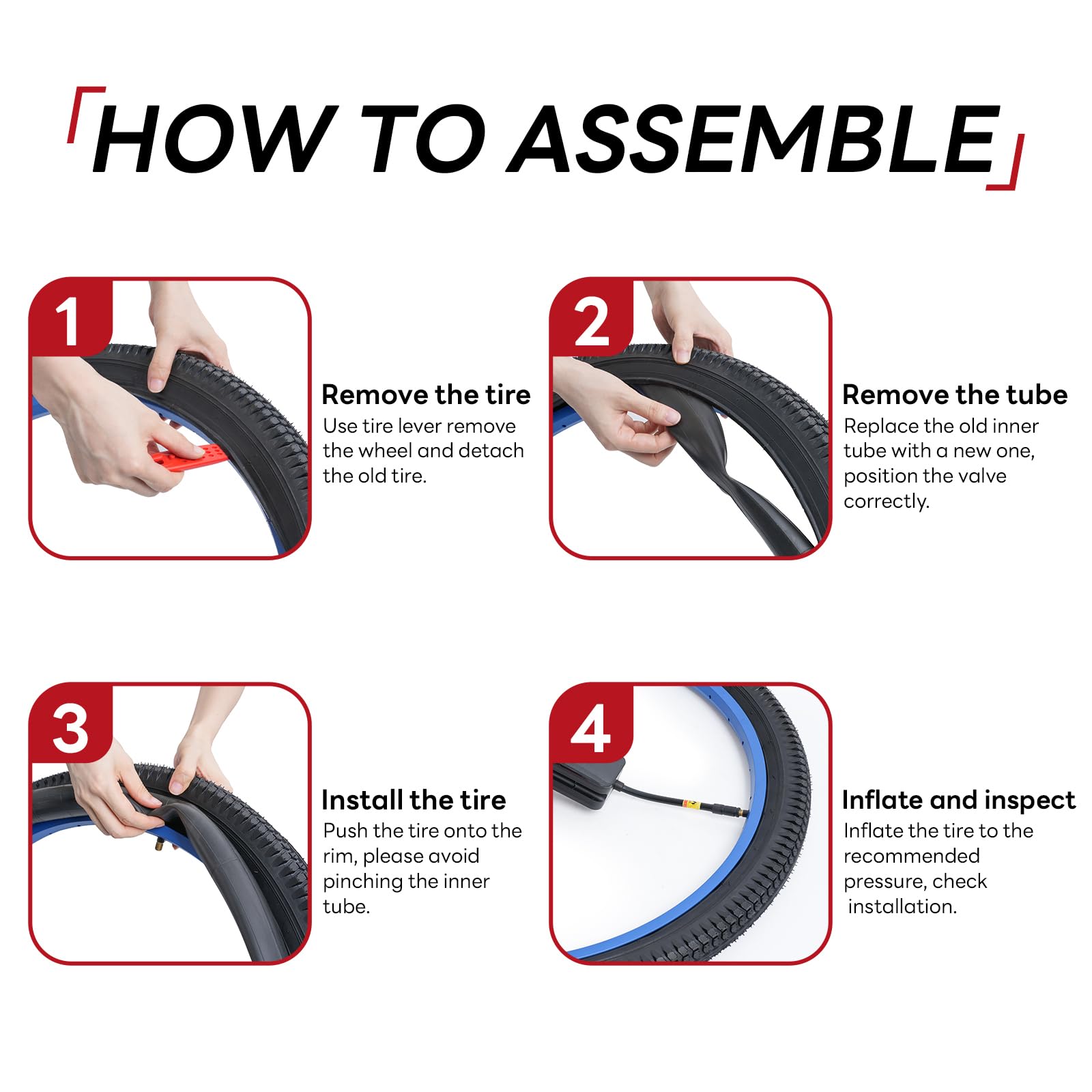 HOW TO ASSEMBLE

1

Remove the tire
Use tire lever remove the wheel and detach the old tire.

2

Remove the tube
Replace the old inner tube with a new one, position the valve correctly.

3

Install the tire
Push the tire onto the rim, please avoid pinching the inner tube.

4

Inflate and inspect
Inflate the tire to the recommended pressure, check installation.