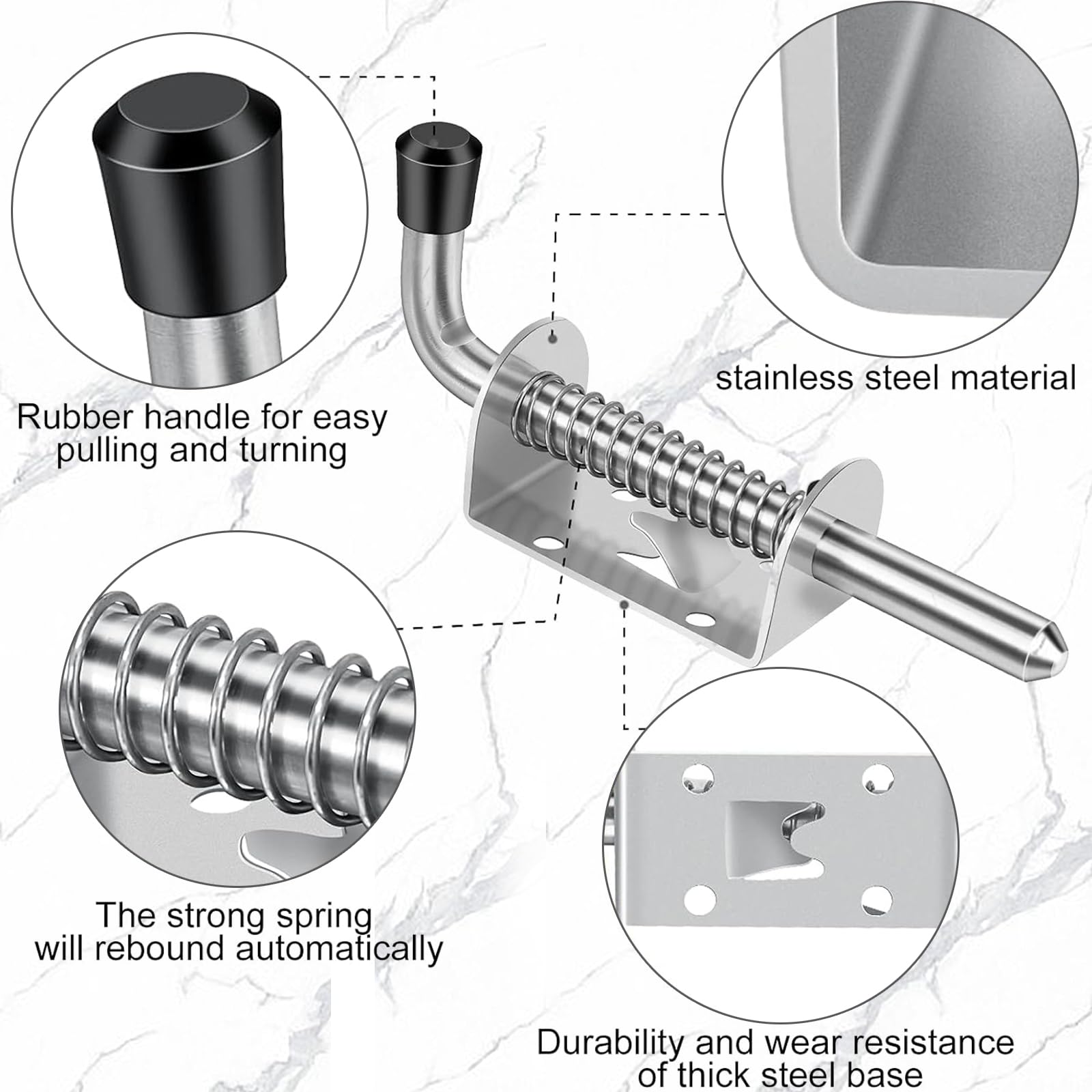 Rubber handle for easy pulling and turning

stainless steel material

The strong spring will rebound automatically

Durability and wear resistance of thick steel base