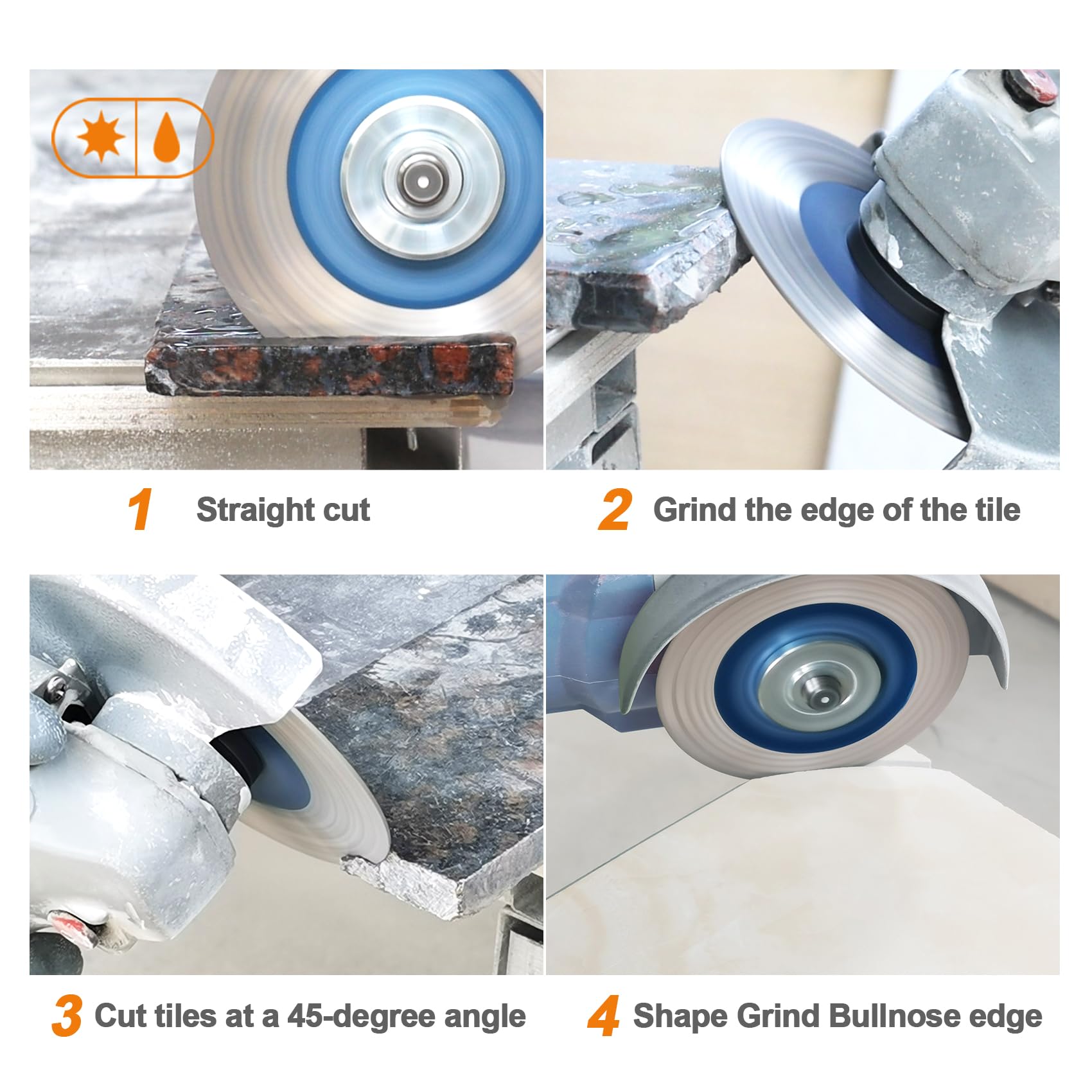 1 Straight cut

2 Grind the edge of the tile

3 Cut tiles at a 45-degree angle

4 Shape Grind Bullnose edge