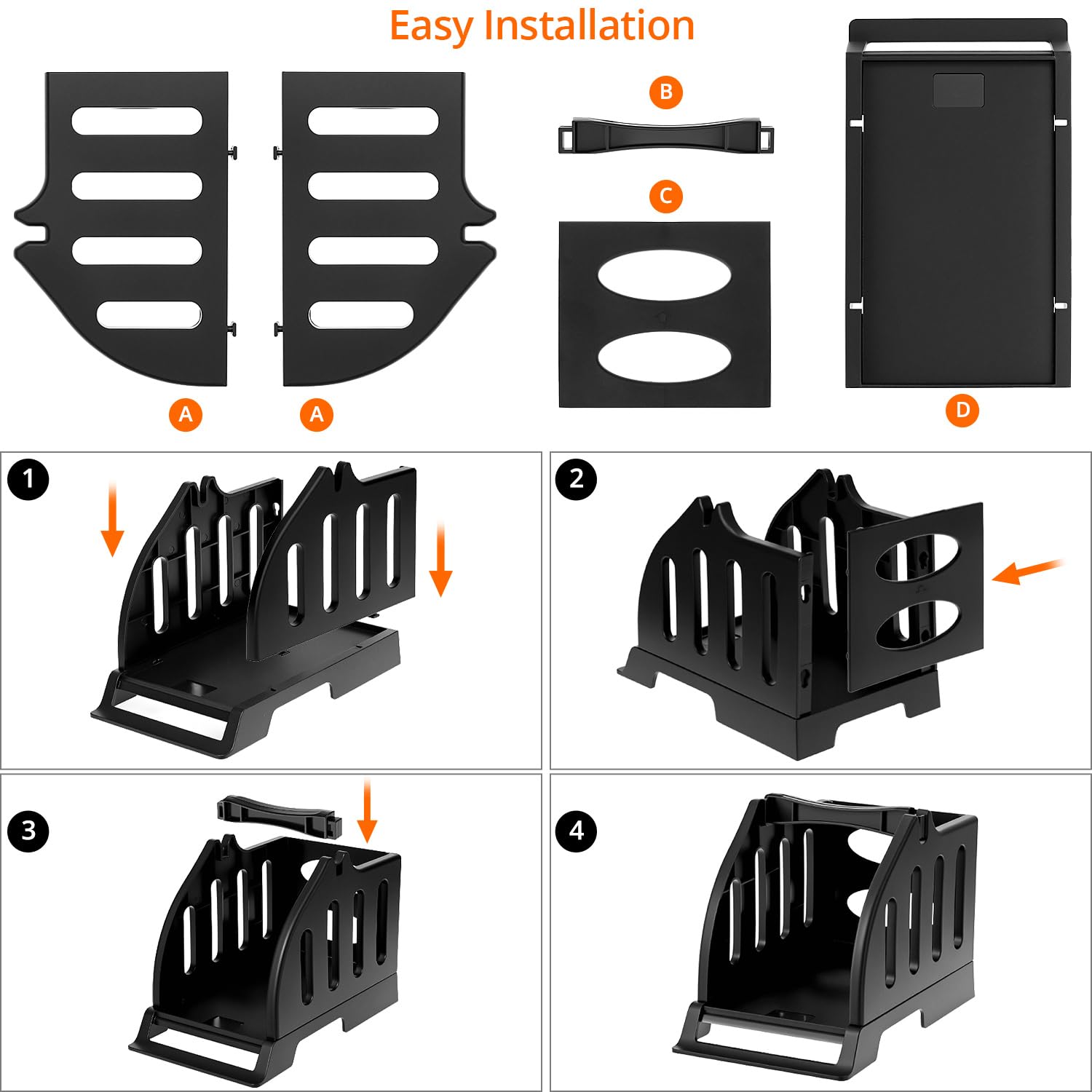 Easy Installation

B

C

A

A

D

1

2

3

4