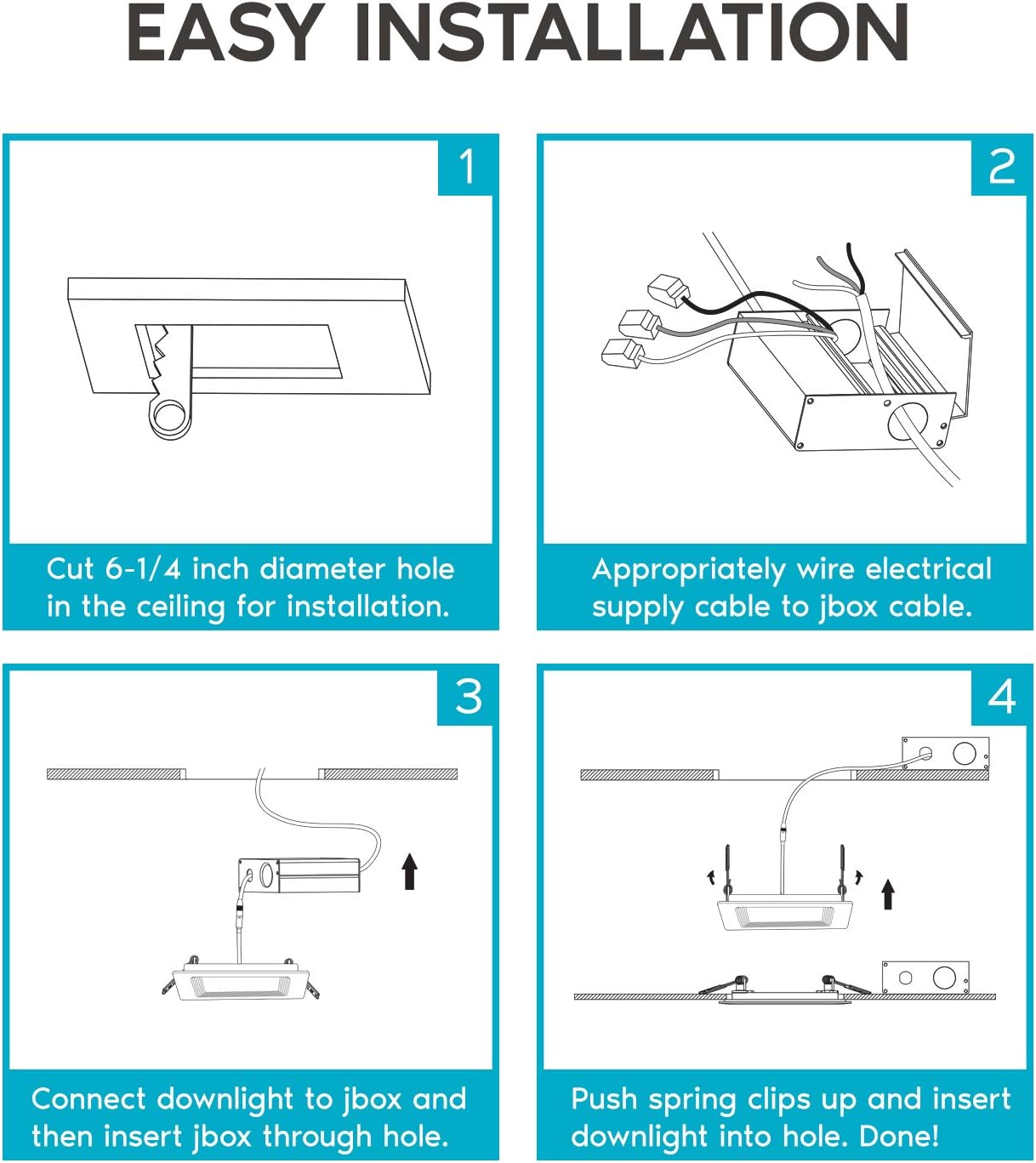 EASY INSTALLATION

1

Cut 6-1/4 inch diameter hole in the ceiling for installation.

2

Appropriately wire electrical supply cable to jbox cable.

3

Connect downlight to jbox and then insert jbox through hole.

4

Push spring clips up and insert downlight into hole. Done!