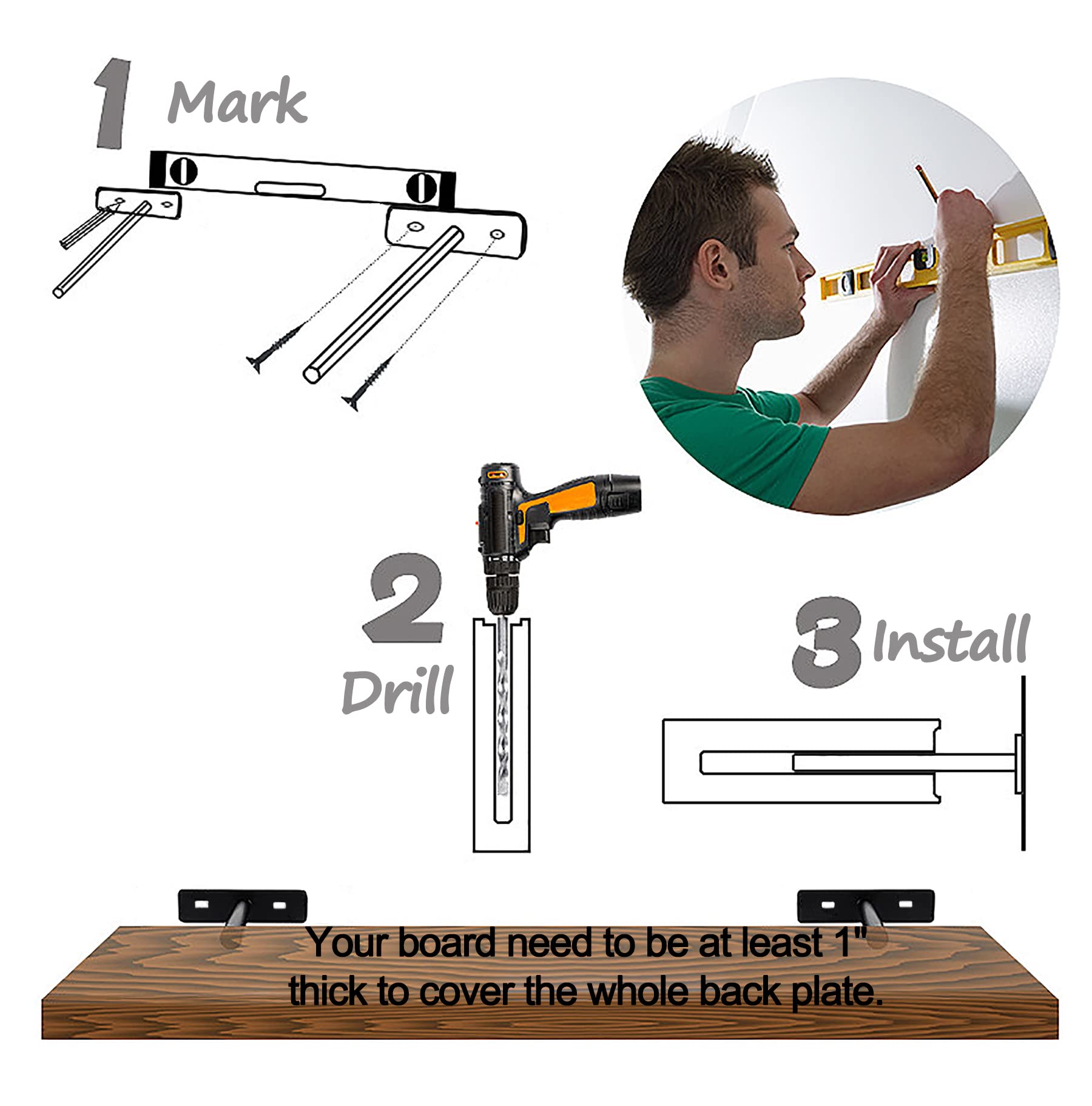 1 Mark

2 Drill

3 Install

Your board need to be at least 1" thick to cover the whole back plate.