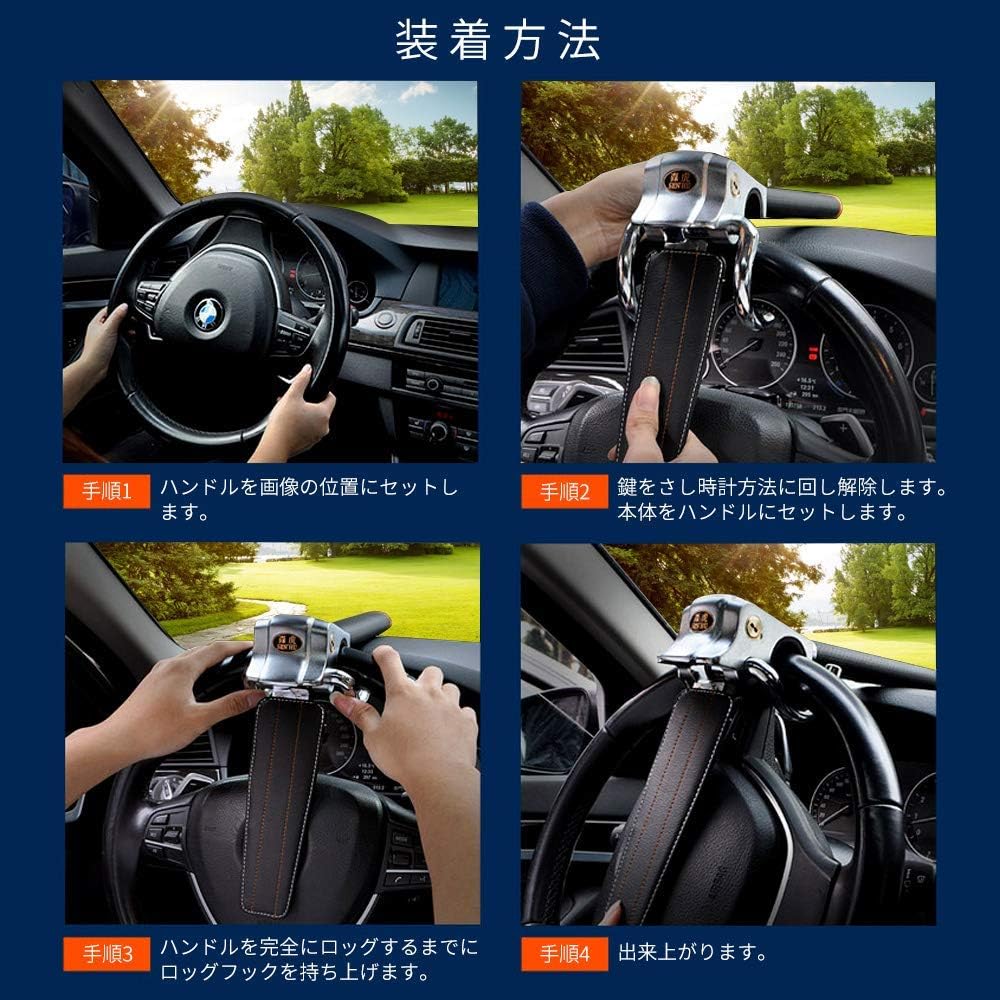 装着方法

手順1 ハンドルを画像の位置にセットします。

手順2 鍵をさし時計方法に回し解除します。本体をハンドルにセットします。

手順3 ハンドルを完全にロッグするまでにロッグフックを持ち上げます。

手順4 出来上がります。