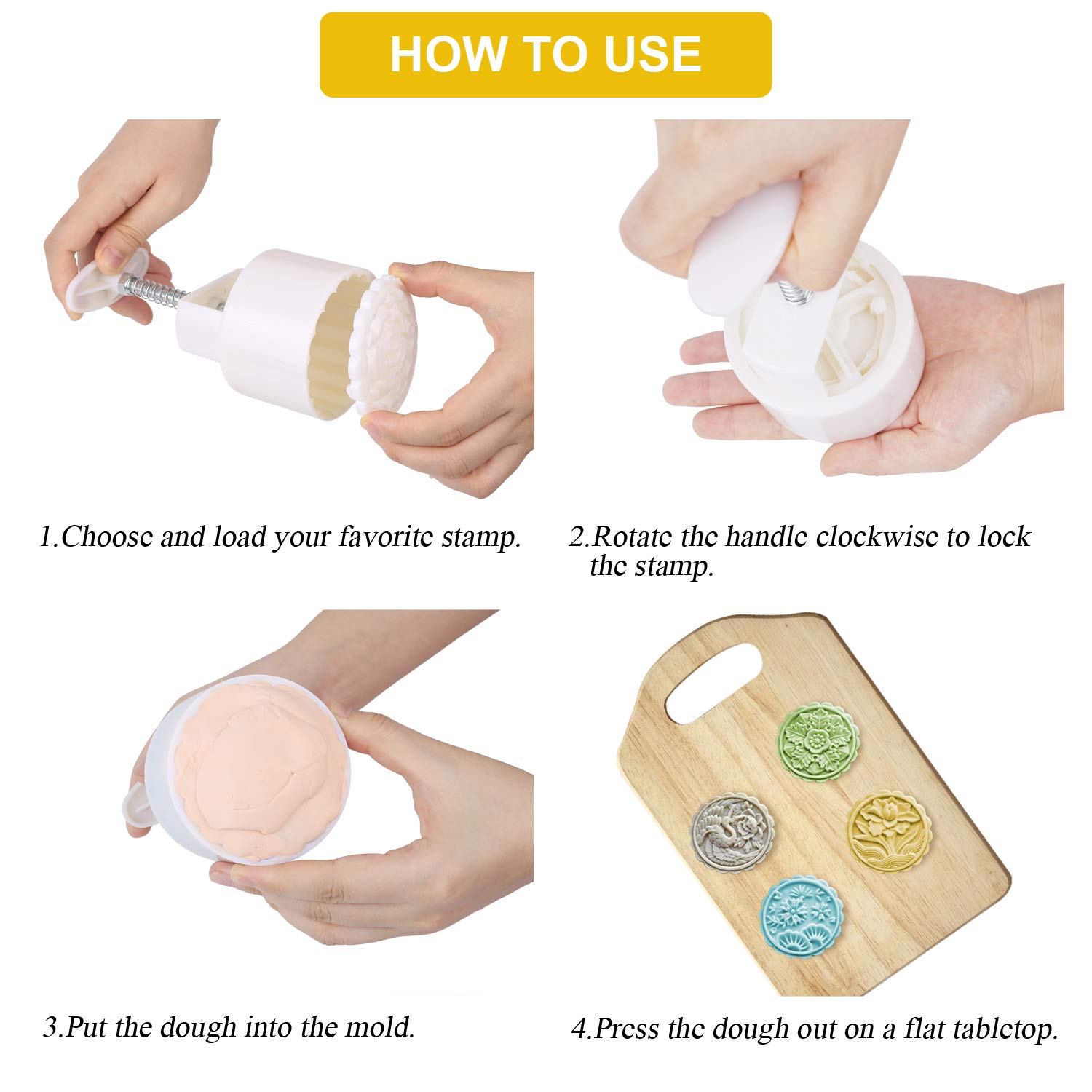 HOW TO USE

1.Choose and load your favorite stamp.

2.Rotate the handle clockwise to lock the stamp.

3.Put the dough into the mold.

4.Press the dough out on a flat tabletop.