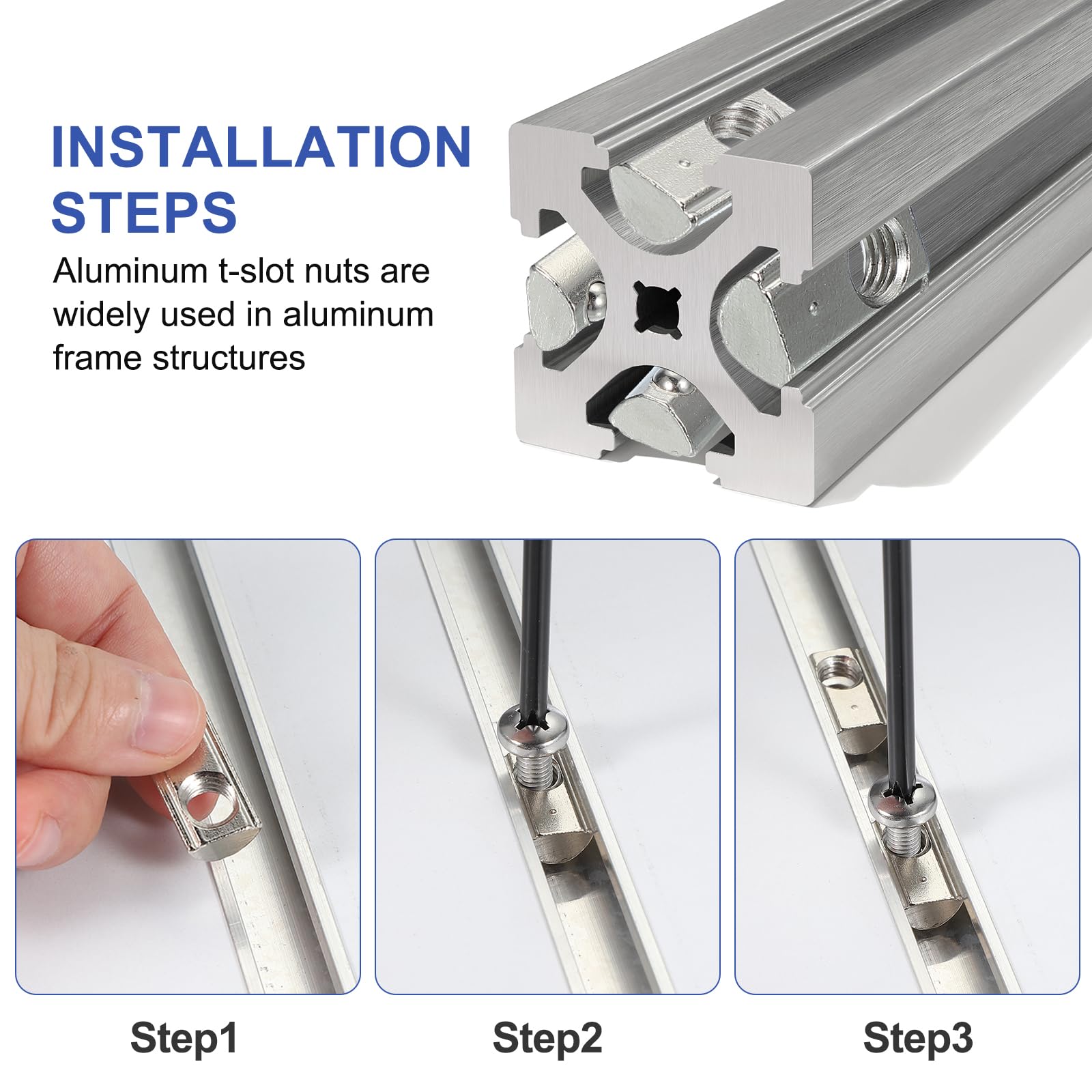 INSTALLATION STEPS

Aluminum t-slot nuts are widely used in aluminum frame structures

Step1

Step2

Step3