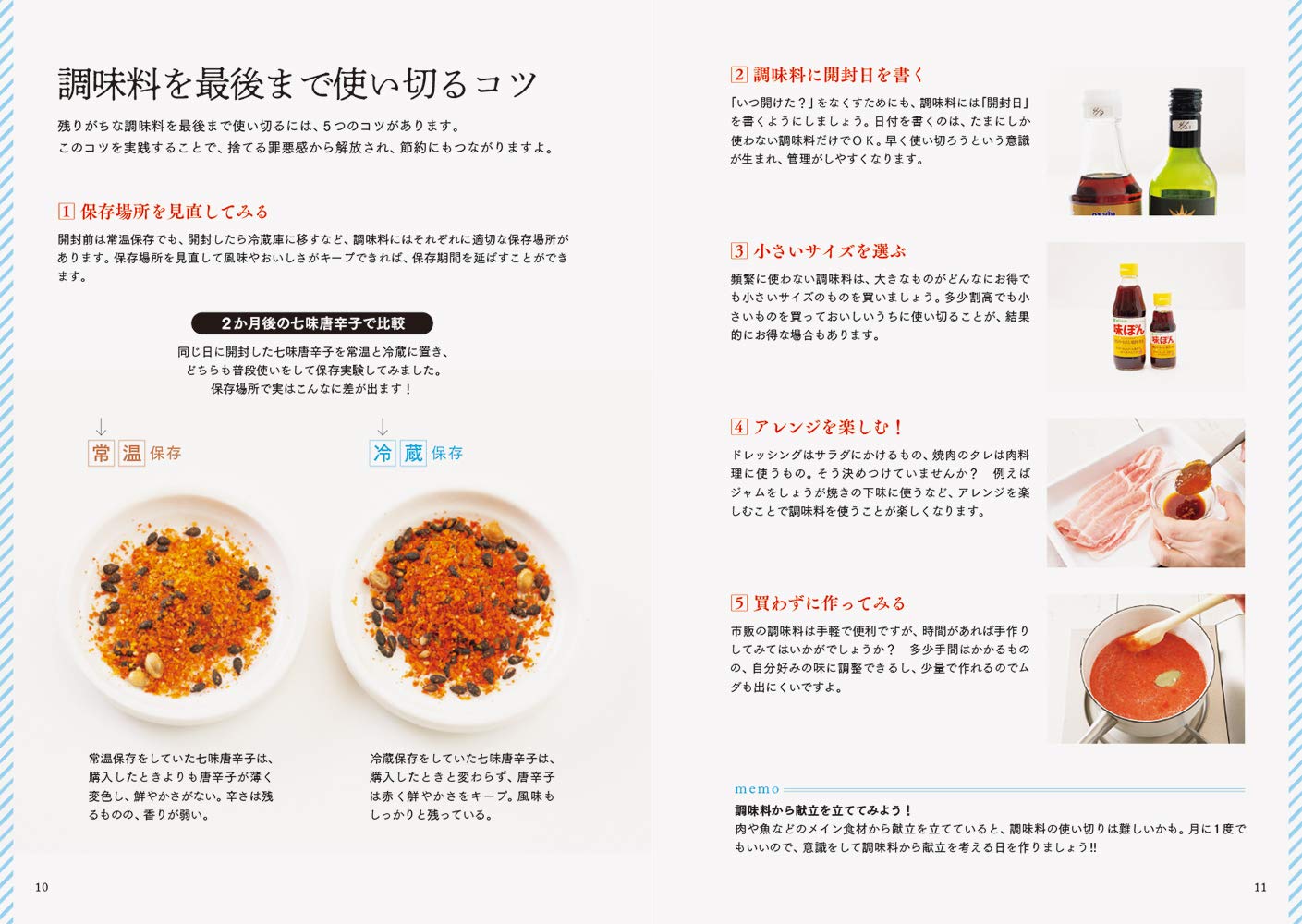 調味料を最後まで使い切るコツ

残りがちな調味料を最後まで使い切るには、5つのコツがあります。
このコツを実践することで、捨てる罪悪感から解放され、節約にもつながりますよ。

1 保存場所を見直してみる

開封前は常温保存でも、開封したら冷蔵庫に移すなど、調味料にはそれぞれに適切な保存場所があります。保存場所を見直して風味やおいしさがキープできれば、保存期間を延ばすことができます。

2か月後の七味唐辛子で比較

同じ日に開封した七味唐辛子を常温と冷蔵に置き、どちらも普段使いをして保存実験してみました。保存場所で実はこんなに差が出ます！

常温保存

冷蔵保存

常温保存をしていた七味唐辛子は、購入したときよりも唐辛子が薄く変色し、鮮やかさがない。辛さは残るものの、香りが弱い。

冷蔵保存をしていた七味唐辛子は、購入したときと変わらず、唐辛子は赤く鮮やかさをキープ。風味もしっかりと残っている。

10

2 調味料に開封日を書く

「いつ開けた？」をなくすためにも、調味料には「開封日」を書くようにしましょう。日付を書くのは、たまにしか使わない調味料だけでOK。早く使い切ろうという意識が生まれ、管理がしやすくなります。

3 小さいサイズを選ぶ

頻繁に使わない調味料は、大きなものがどんなにお得でも小さいサイズのものを買いましょう。多少割高でも小さいものを買っておいしいうちに使い切ることが、結果的にお得な場合もあります。

味ぽん
味ぽん

4 アレンジを楽しむ！

ドレッシングはサラダにかけるもの、焼肉のタレは肉料理に使うもの。そう決めつけていませんか？　例えばジャムをしょうが焼きの下味に使うなど、アレンジを楽しむことで調味料を使うことが楽しくなります。

5 買わずに作ってみる

市販の調味料は手軽で便利ですが、時間があれば手作りしてみてはいかがでしょうか？　多少手間はかかるものの、自分好みの味に調整できるし、少量で作れるのでムダも出にくいですよ。

memo
調味料から献立を立ててみよう！
肉や魚などのメイン食材から献立を立てていると、調味料の使い切りは難しいかも。月に1度でもいいので、意識をして調味料から献立を考える日を作りましょう!!

11