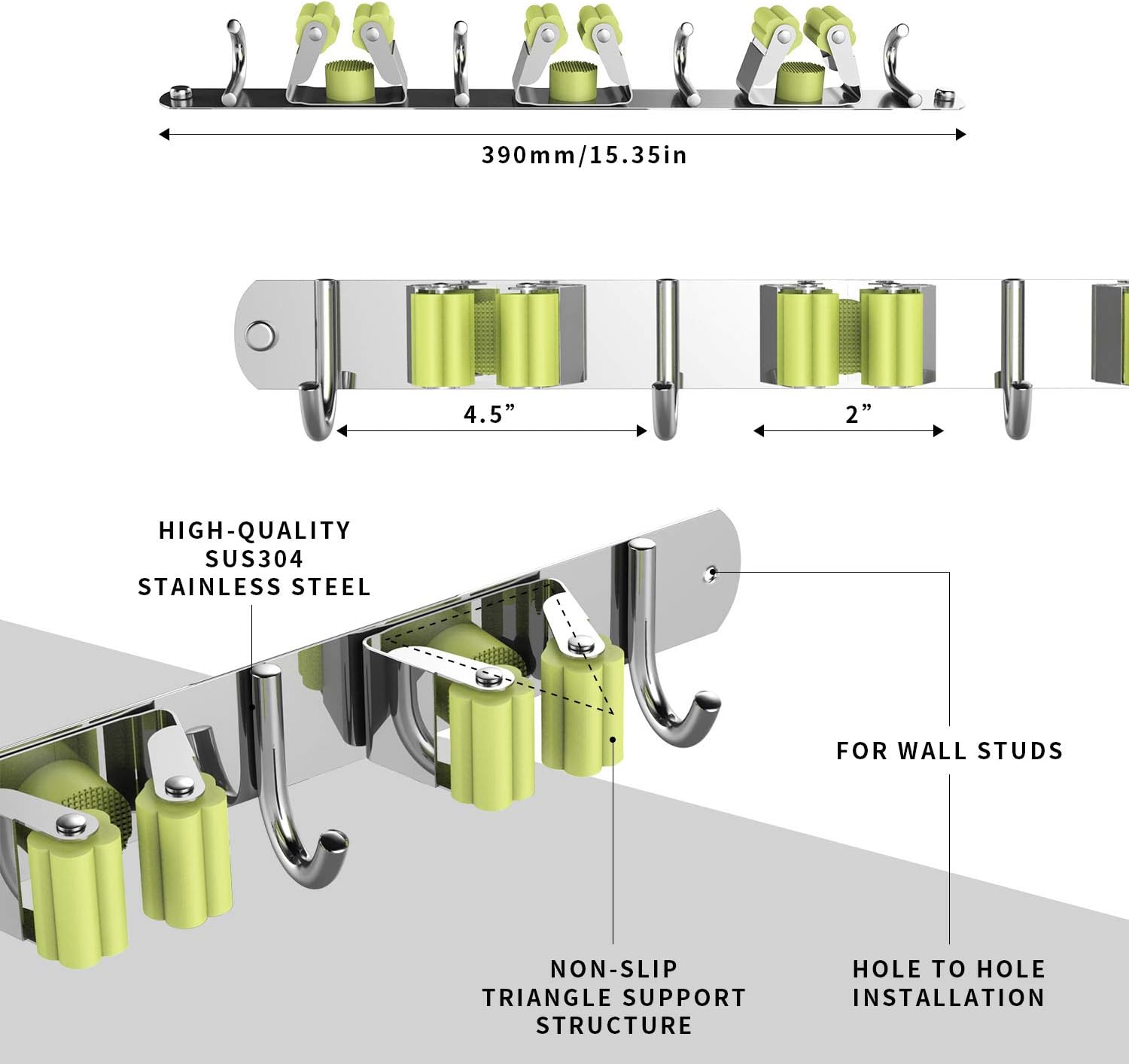 390mm/15.35in

4.5”

2”

HIGH-QUALITY
SUS304
STAINLESS STEEL

FOR WALL STUDS

NON-SLIP
TRIANGLE SUPPORT
STRUCTURE

HOLE TO HOLE
INSTALLATION