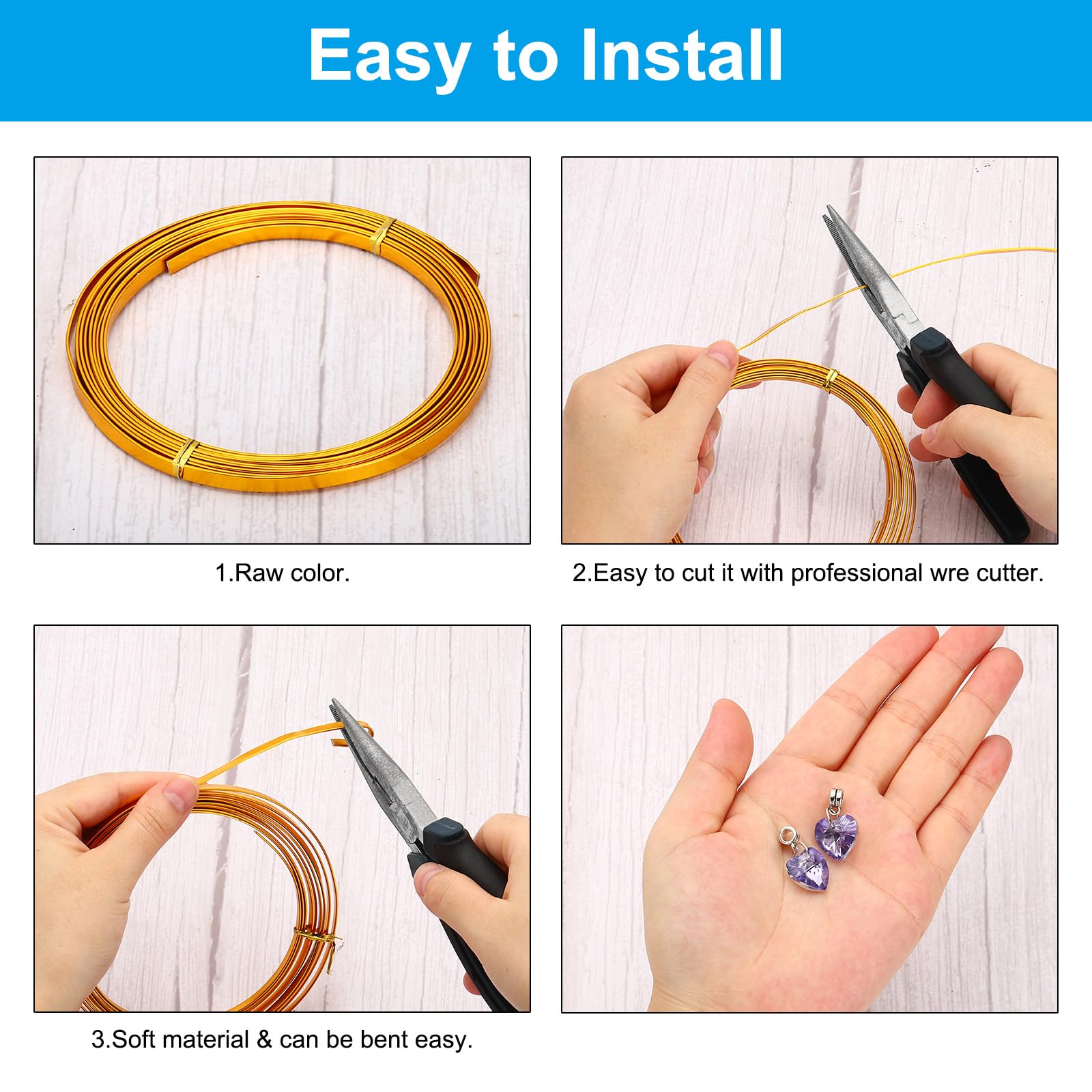 Easy to Install

1.Raw color.

2.Easy to cut it with professional wre cutter.

3.Soft material & can be bent easy.