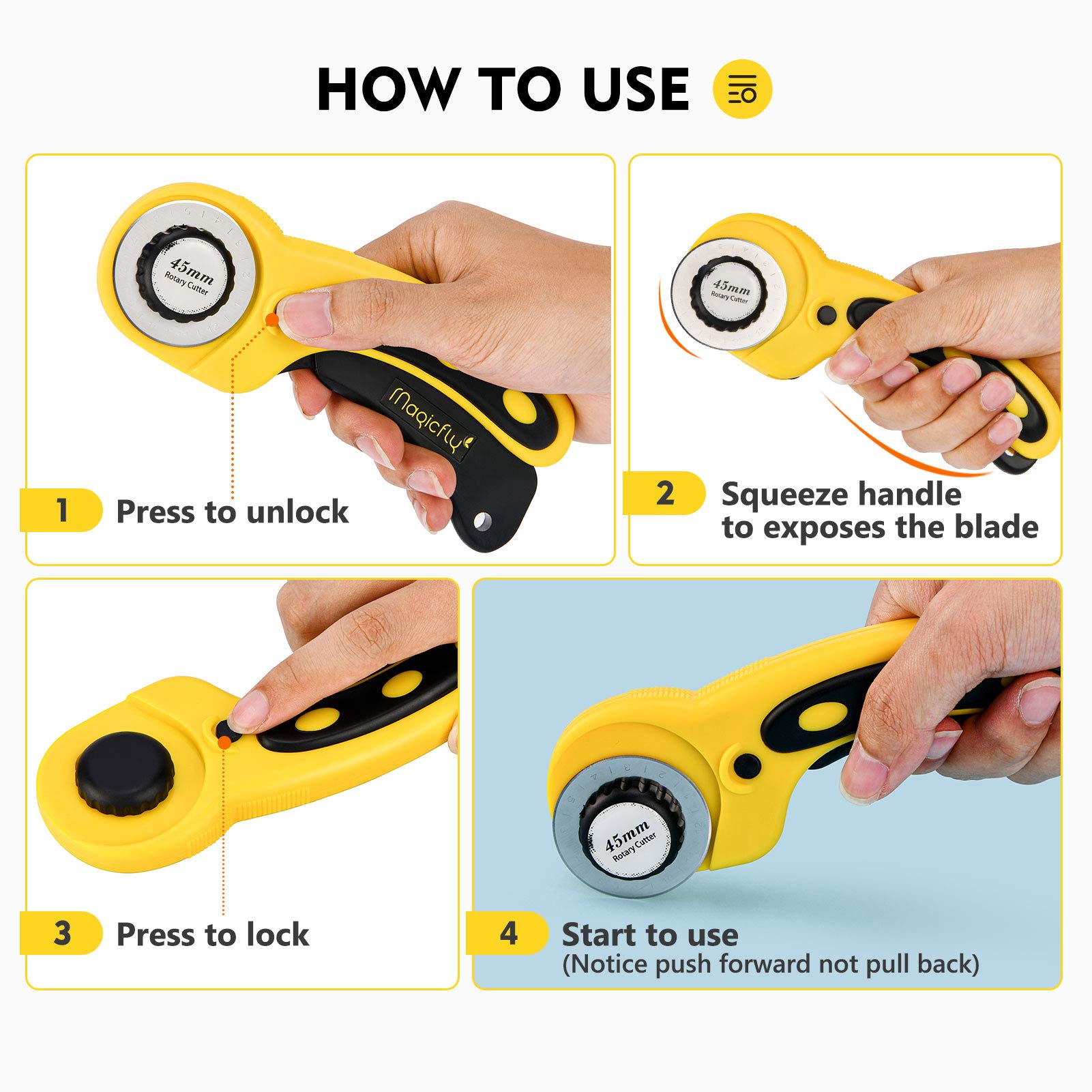 HOW TO USE

45mm
Rotary Cutter

Magicfly

1 Press to unlock

45mm
Rotary Cutter

2 Squeeze handle to exposes the blade

3 Press to lock

45mm
Rotary Cutter

4 Start to use
(Notice push forward not pull back)