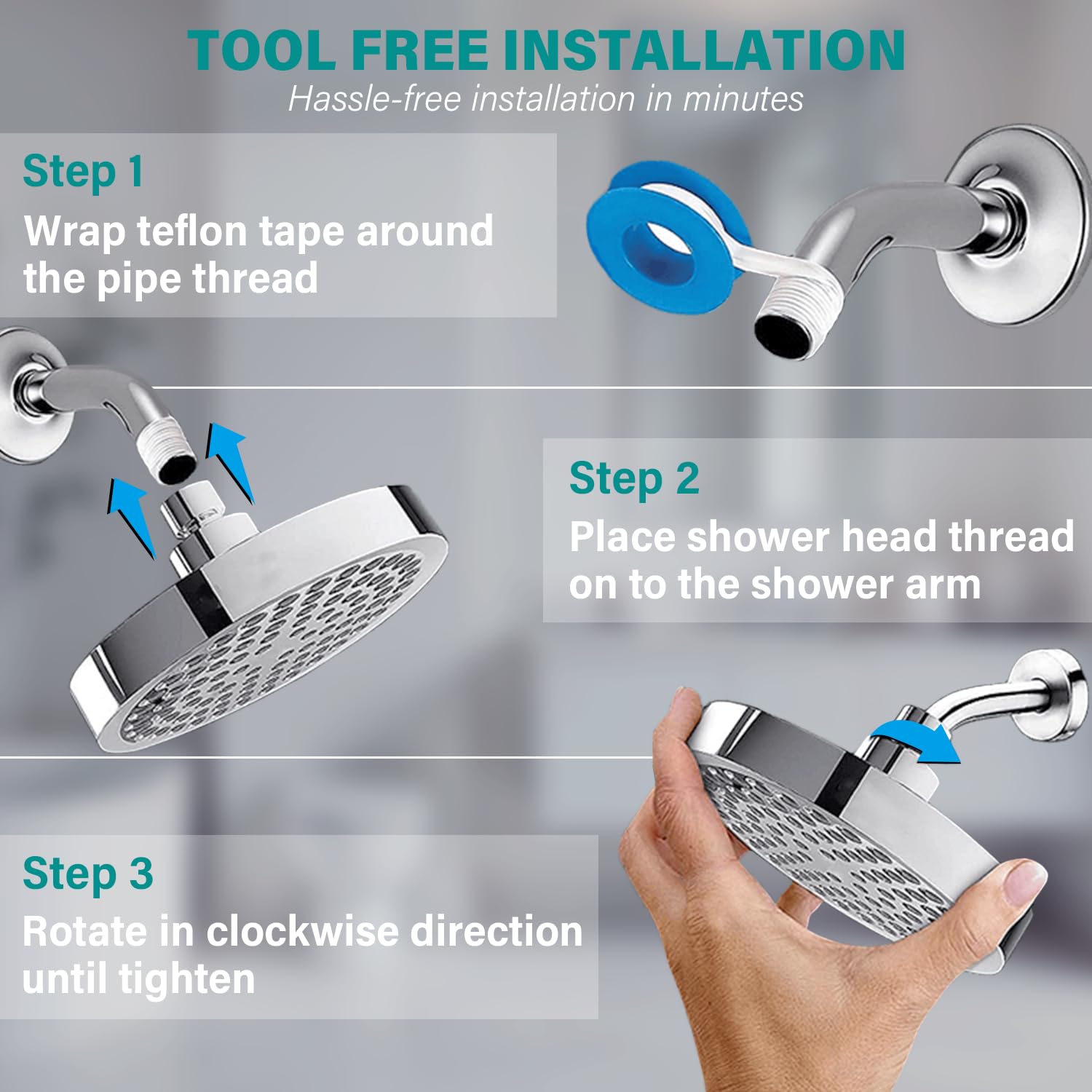 TOOL FREE INSTALLATION
Hassle-free installation in minutes

Step 1
Wrap teflon tape around the pipe thread

Step 2
Place shower head thread on to the shower arm

Step 3
Rotate in clockwise direction until tighten