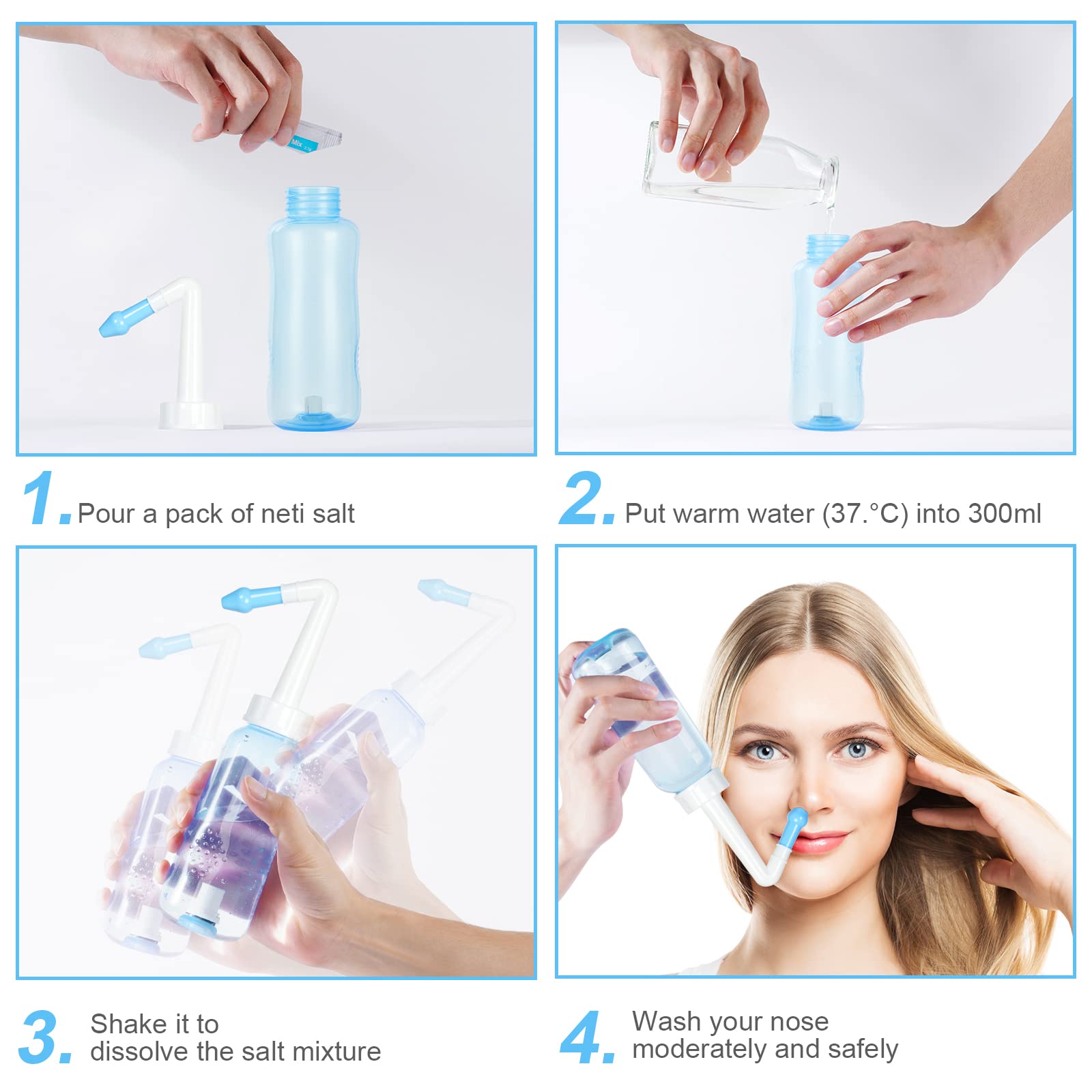 Mix

1. Pour a pack of neti salt

2. Put warm water (37.°C) into 300ml

3. Shake it to dissolve the salt mixture

4. Wash your nose moderately and safely