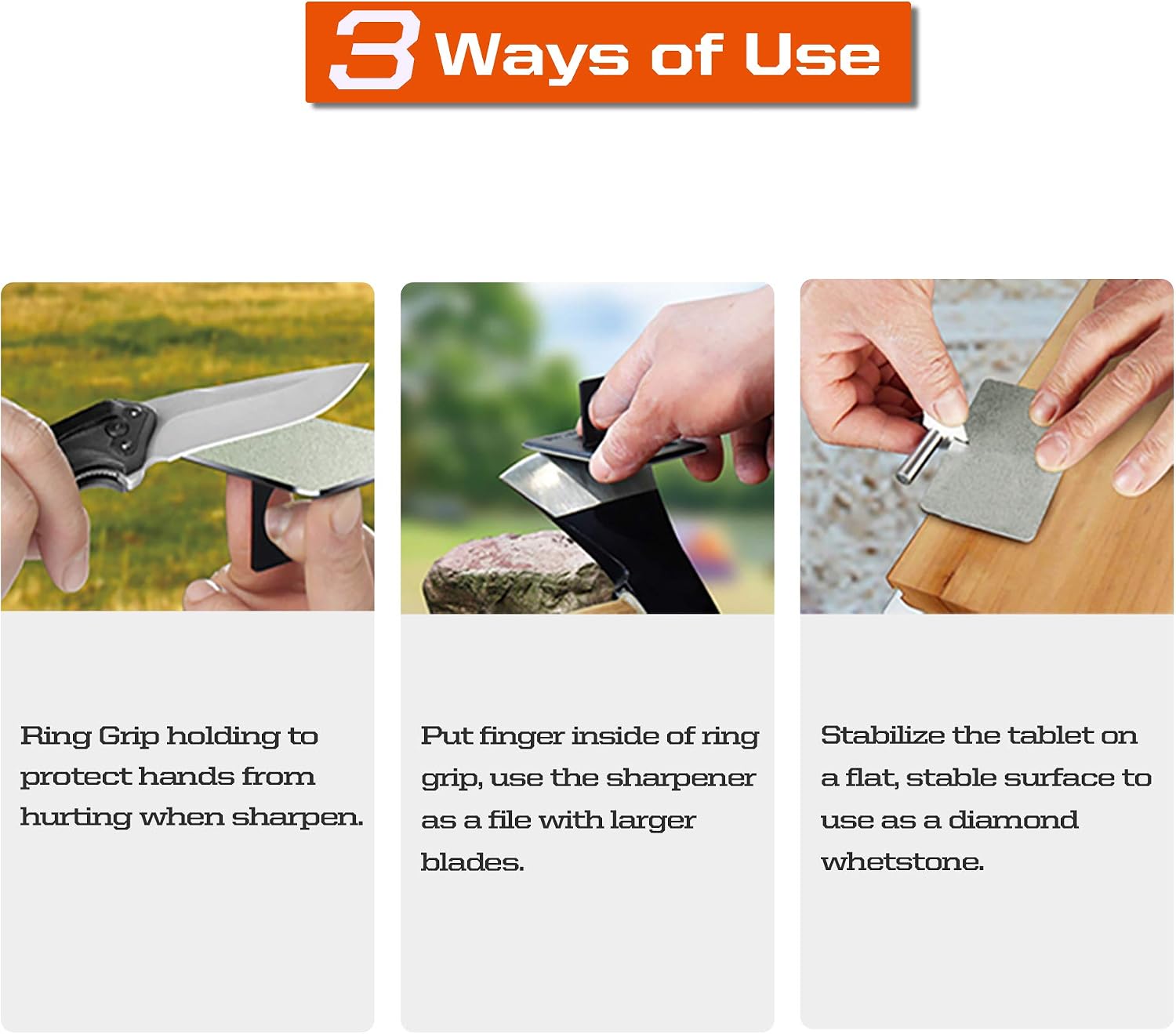 3 Ways of Use

Ring Grip holding to protect hands from hurting when sharpen.

Put finger inside of ring grip, use the sharpener as a file with larger blades.

Stabilize the tablet on a flat, stable surface to use as a diamond whetstone.