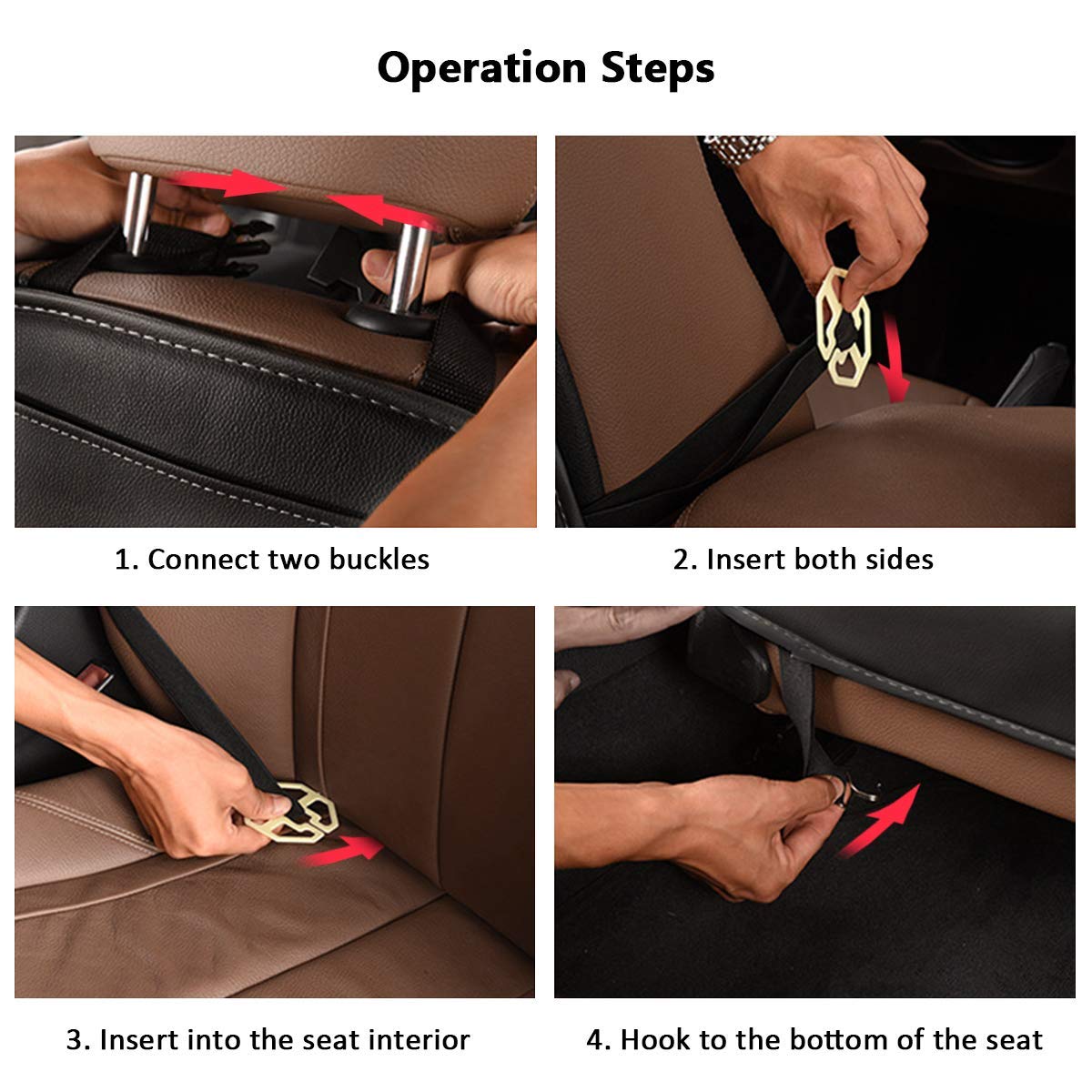 Operation Steps

1. Connect two buckles

2. Insert both sides

3. Insert into the seat interior

4. Hook to the bottom of the seat