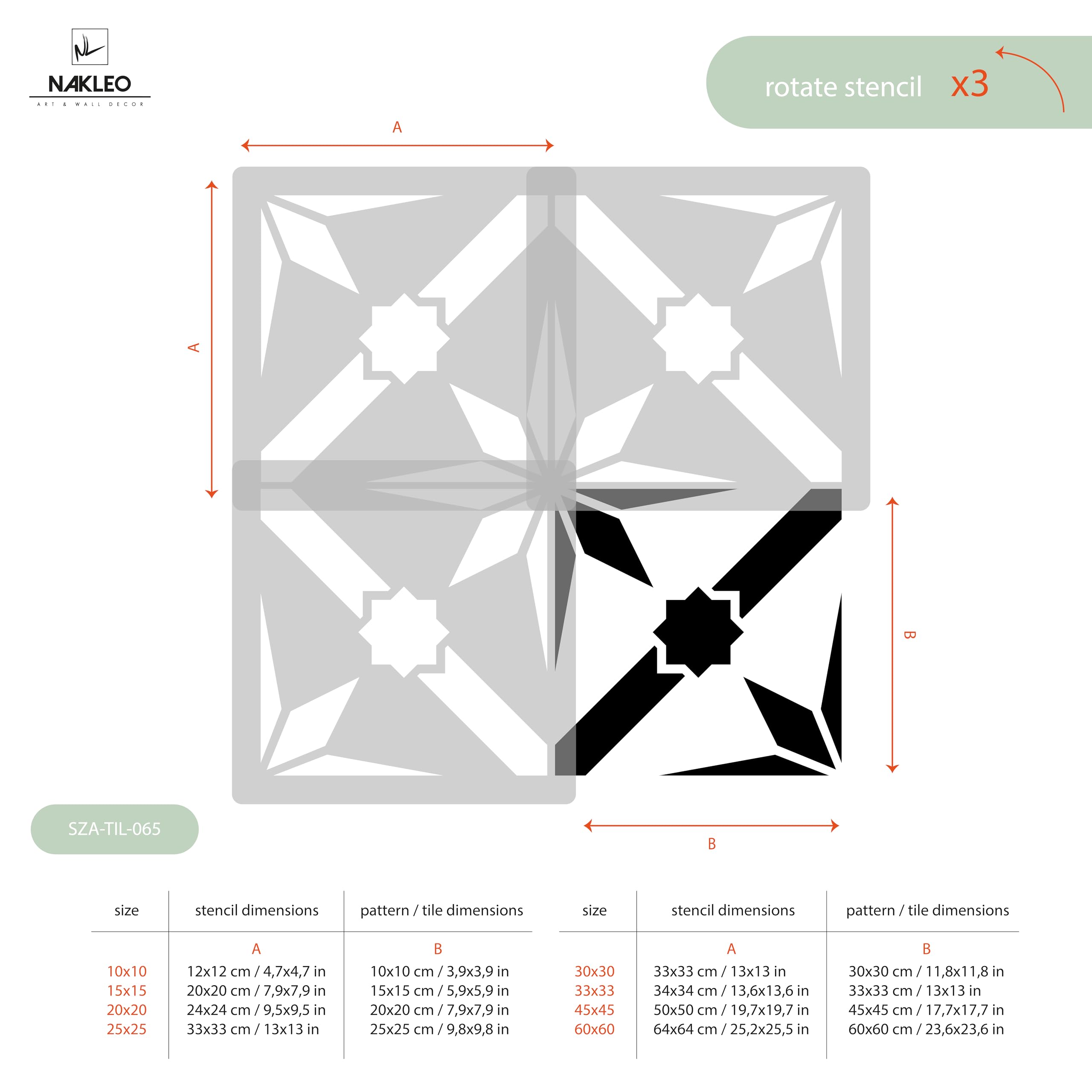 NL
NAKLEO
ART & WALL DECOR

rotate stencil x3

A

A

B

B

SZA-TIL-065

| size | stencil dimensions | pattern / tile dimensions |
|---|---|---|
| | A | B |
| 10x10 | 12x12 cm / 4,7x4,7 in | 10x10 cm / 3,9x3,9 in |
| 15x15 | 20x20 cm / 7,9x7,9 in | 15x15 cm / 5,9x5,9 in |
| 20x20 | 24x24 cm / 9,5x9,5 in | 20x20 cm / 7,9x7,9 in |
| 25x25 | 33x33 cm / 13x13 in | 25x25 cm / 9,8x9,8 in |

| size | stencil dimensions | pattern / tile dimensions |
|---|---|---|
| | A | B |
| 30x30 | 33x33 cm / 13x13 in | 30x30 cm / 11,8x11,8 in |
| 33x33 | 34x34 cm / 13,6x13,6 in | 33x33 cm / 13x13 in |
| 45x45 | 50x50 cm / 19,7x19,7 in | 45x45 cm / 17,7x17,7 in |
| 60x60 | 64x64 cm / 25,2x25,5 in | 60x60 cm / 23,6x23,6 in |