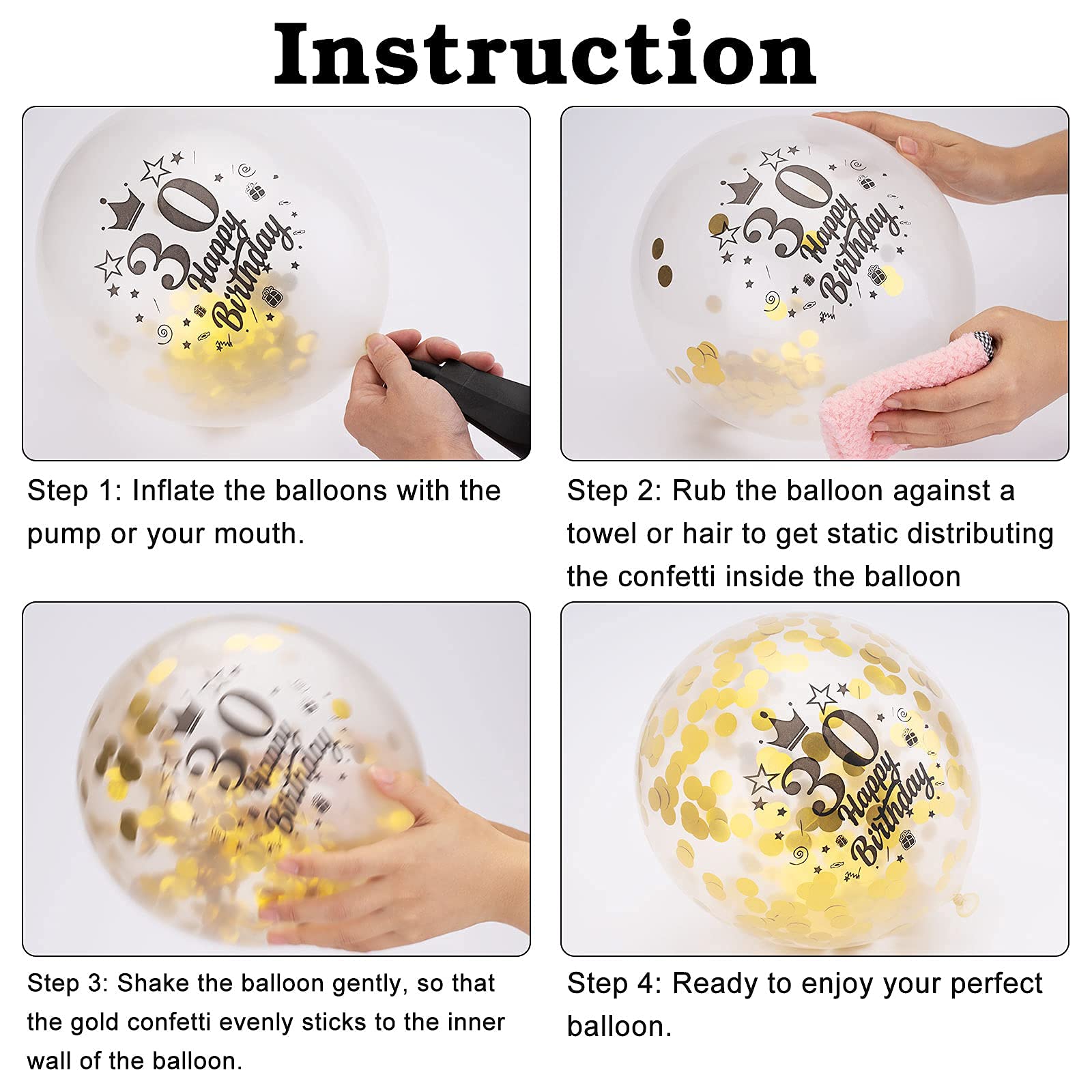 Instruction

30 Happy Birthday

Step 1: Inflate the balloons with the pump or your mouth.

30 Happy Birthday

Step 2: Rub the balloon against a towel or hair to get static distributing the confetti inside the balloon

30 Happy Birthday

Step 3: Shake the balloon gently, so that the gold confetti evenly sticks to the inner wall of the balloon.

30 Happy Birthday

Step 4: Ready to enjoy your perfect balloon.