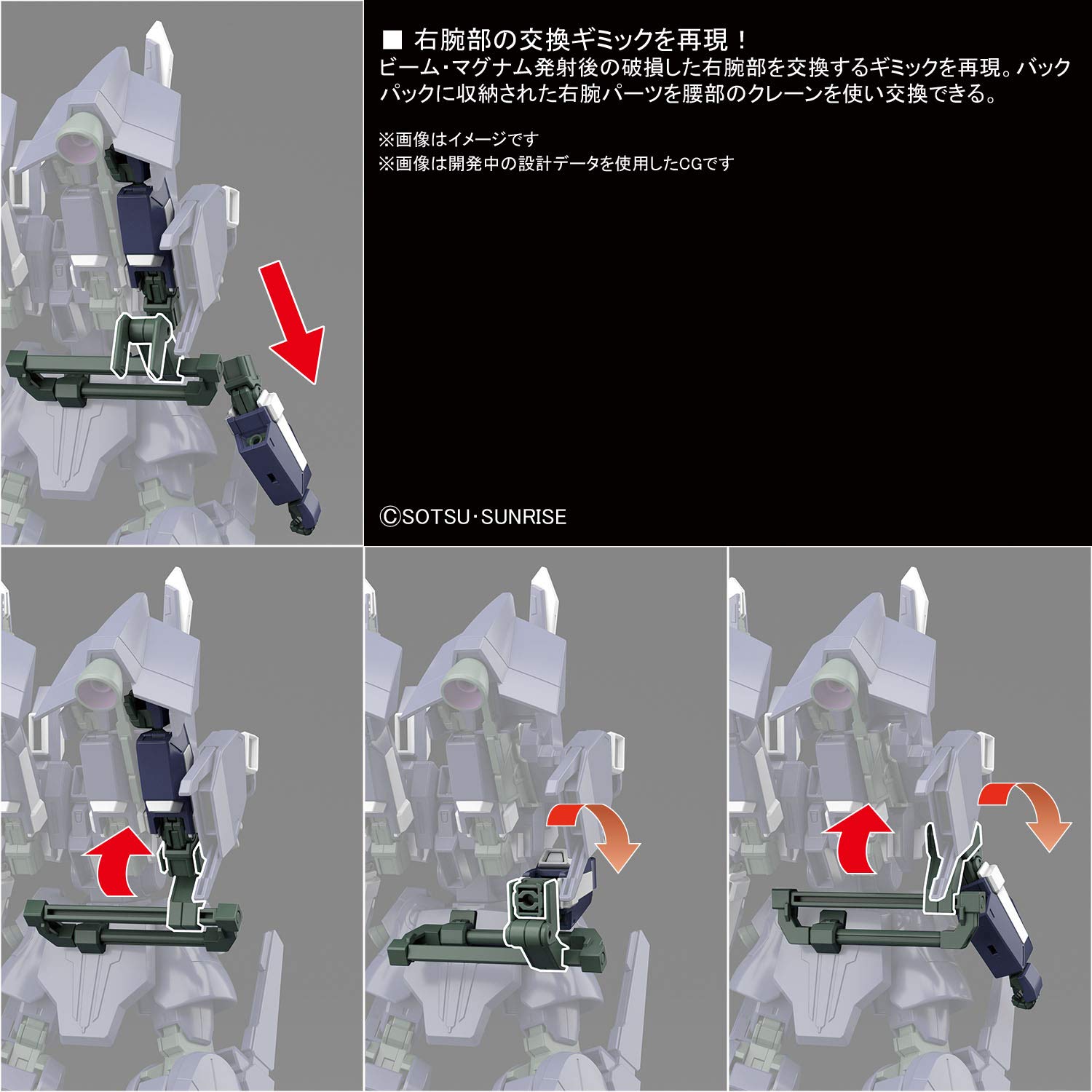 ■ 右腕部の交換ギミックを再現！
ビーム･マグナム発射後の破損した右腕部を交換するギミックを再現。バックパックに収納された右腕パーツを腰部のクレーンを使い交換できる。

※画像はイメージです
※画像は開発中の設計データを使用したCGです

ⒸSOTSU・SUNRISE