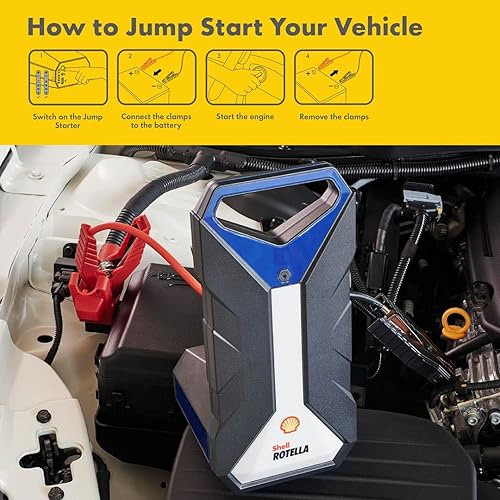 How to Jump Start Your Vehicle

1
Switch on the Jump Starter

2
Connect the clamps to the battery

3
Start the engine

4
Remove the clamps

Shell
ROTELLA