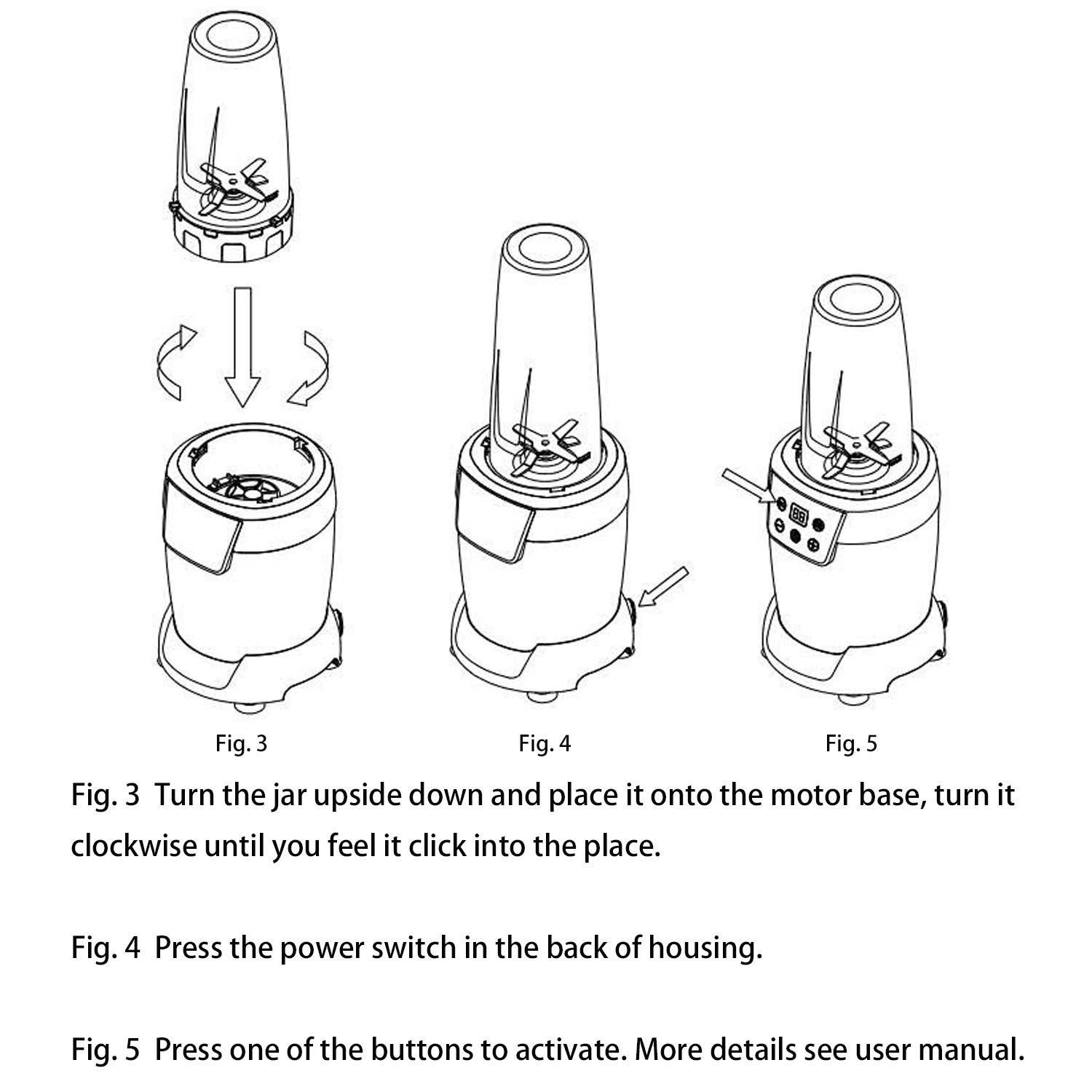 Fig. 3

Fig. 4

Fig. 5

Fig. 3 Turn the jar upside down and place it onto the motor base, turn it clockwise until you feel it click into the place.

Fig. 4 Press the power switch in the back of housing.

Fig. 5 Press one of the buttons to activate. More details see user manual.