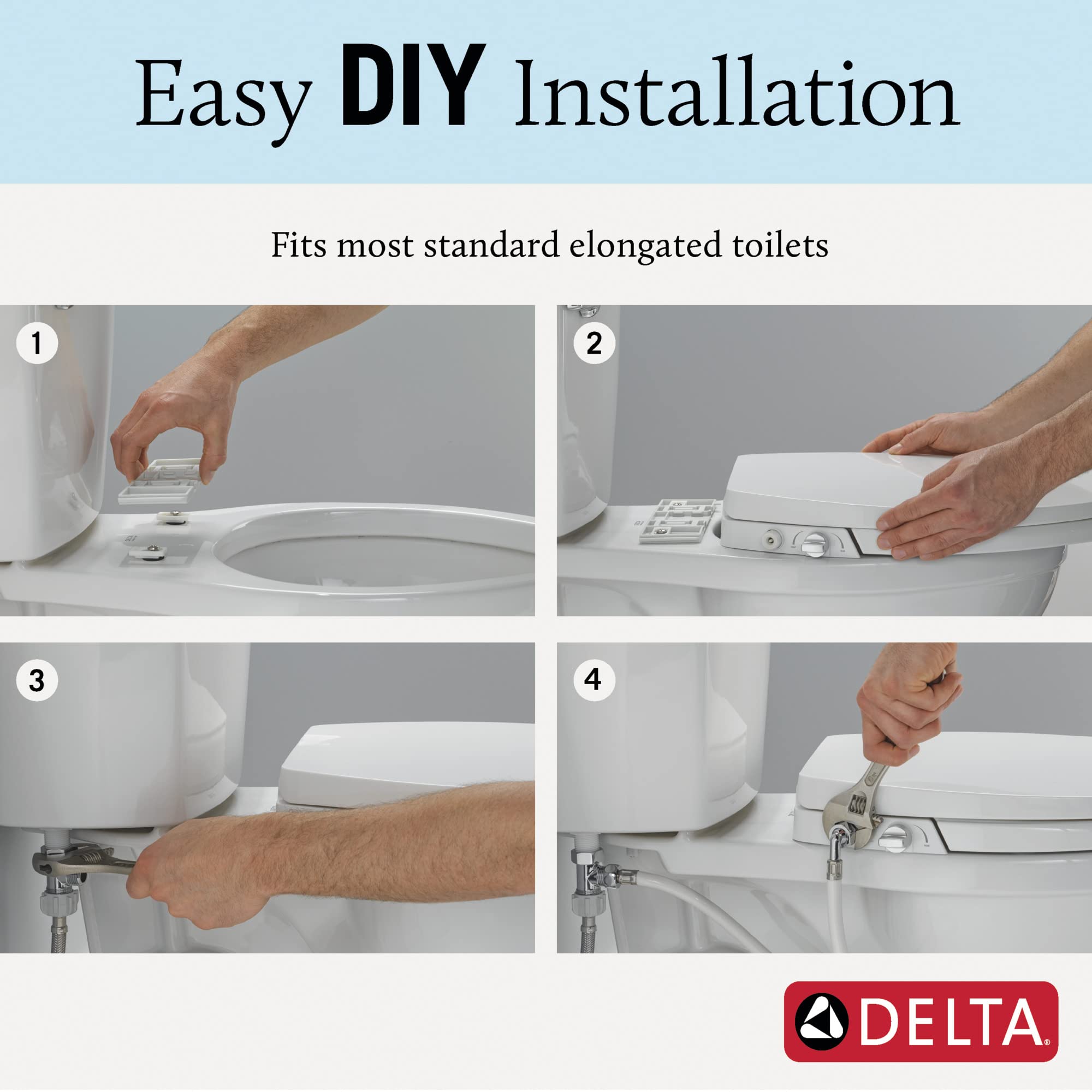 Easy DIY Installation

Fits most standard elongated toilets

1

2

3

4

DELTA®