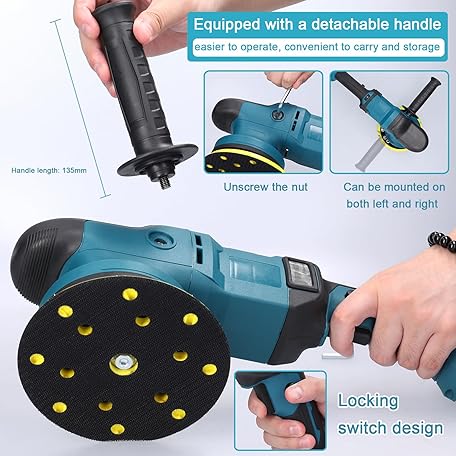 Equipped with a detachable handle

easier to operate, convenient to carry and storage

Handle length: 135mm

Unscrew the nut

Can be mounted on both left and right

Locking switch design