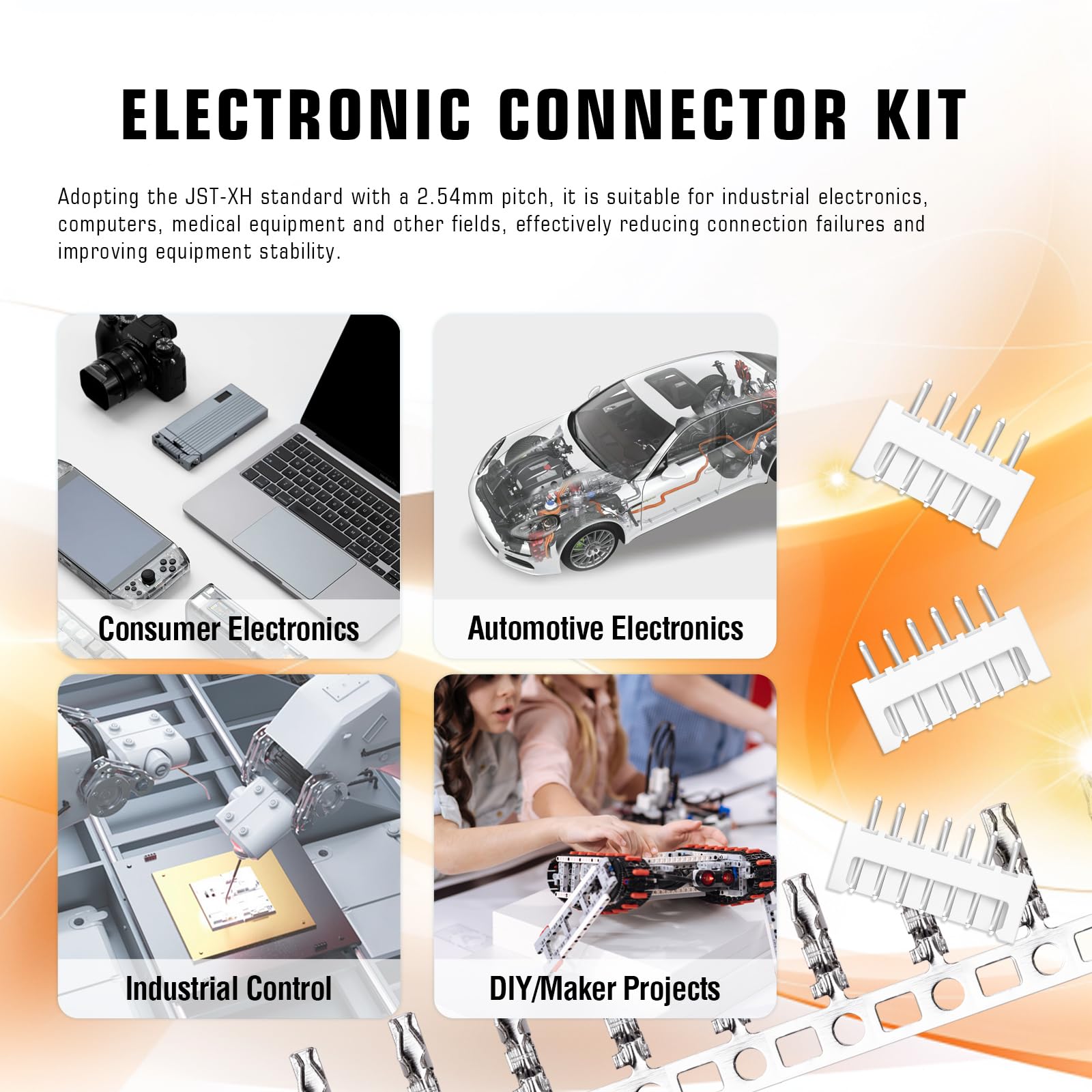 ELECTRONIC CONNECTOR KIT

Adopting the JST-XH standard with a 2.54mm pitch, it is suitable for industrial electronics, computers, medical equipment and other fields, effectively reducing connection failures and improving equipment stability.

Consumer Electronics

Automotive Electronics

Industrial Control

DIY/Maker Projects