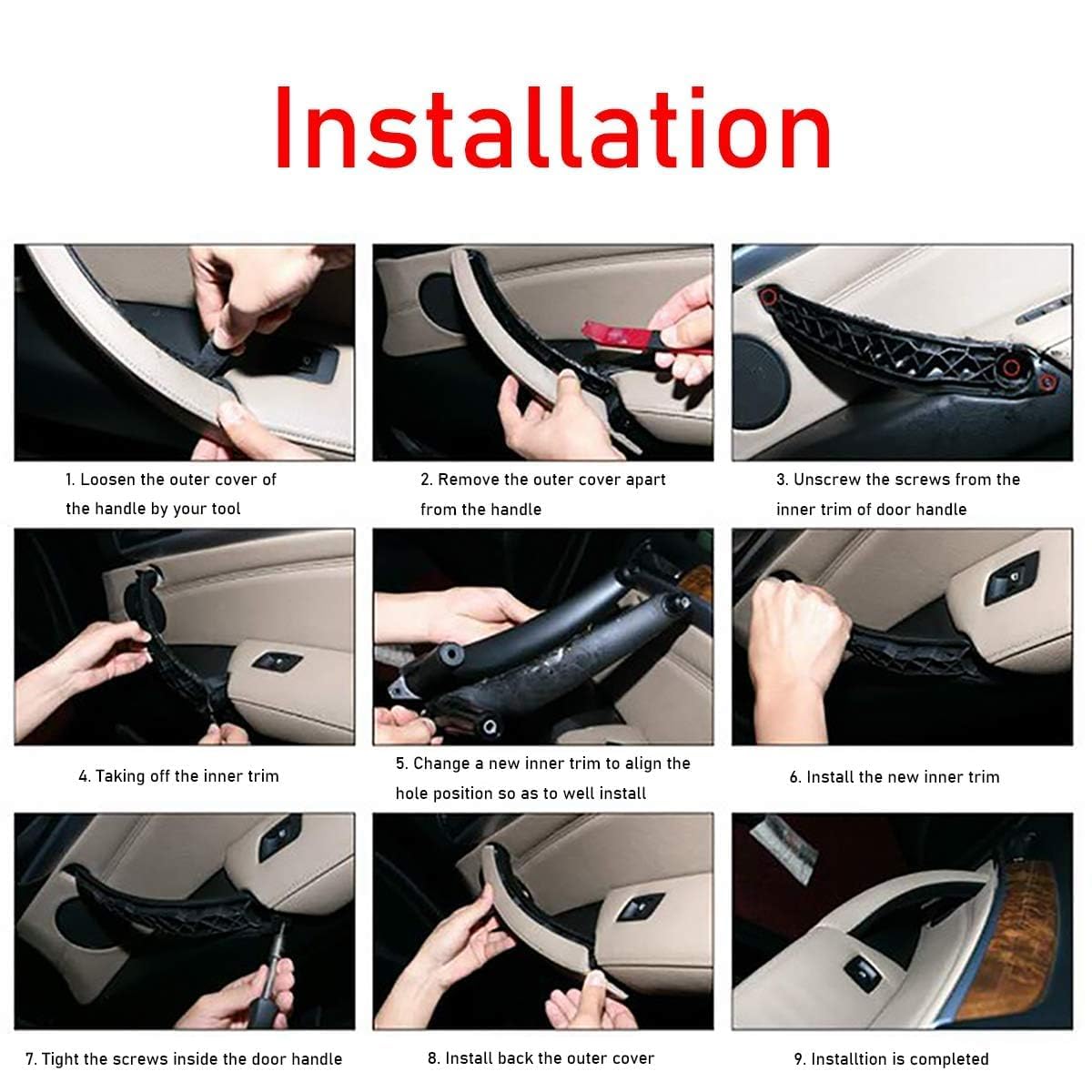 Installation

1. Loosen the outer cover of the handle by your tool

2. Remove the outer cover apart from the handle

3. Unscrew the screws from the inner trim of door handle

4. Taking off the inner trim

5. Change a new inner trim to align the hole position so as to well install

6. Install the new inner trim

7. Tight the screws inside the door handle

8. Install back the outer cover

9. Installtion is completed