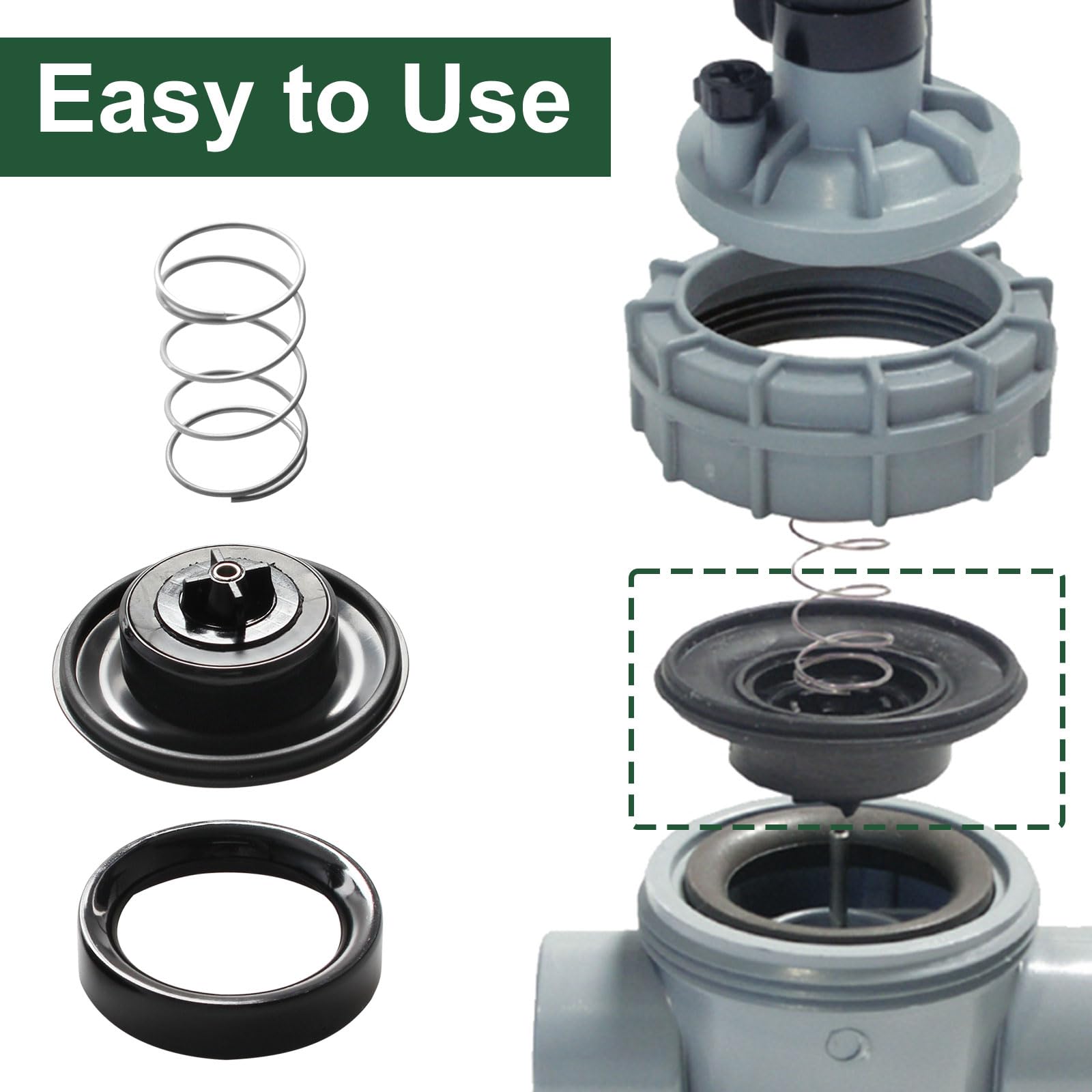 Easy to Use