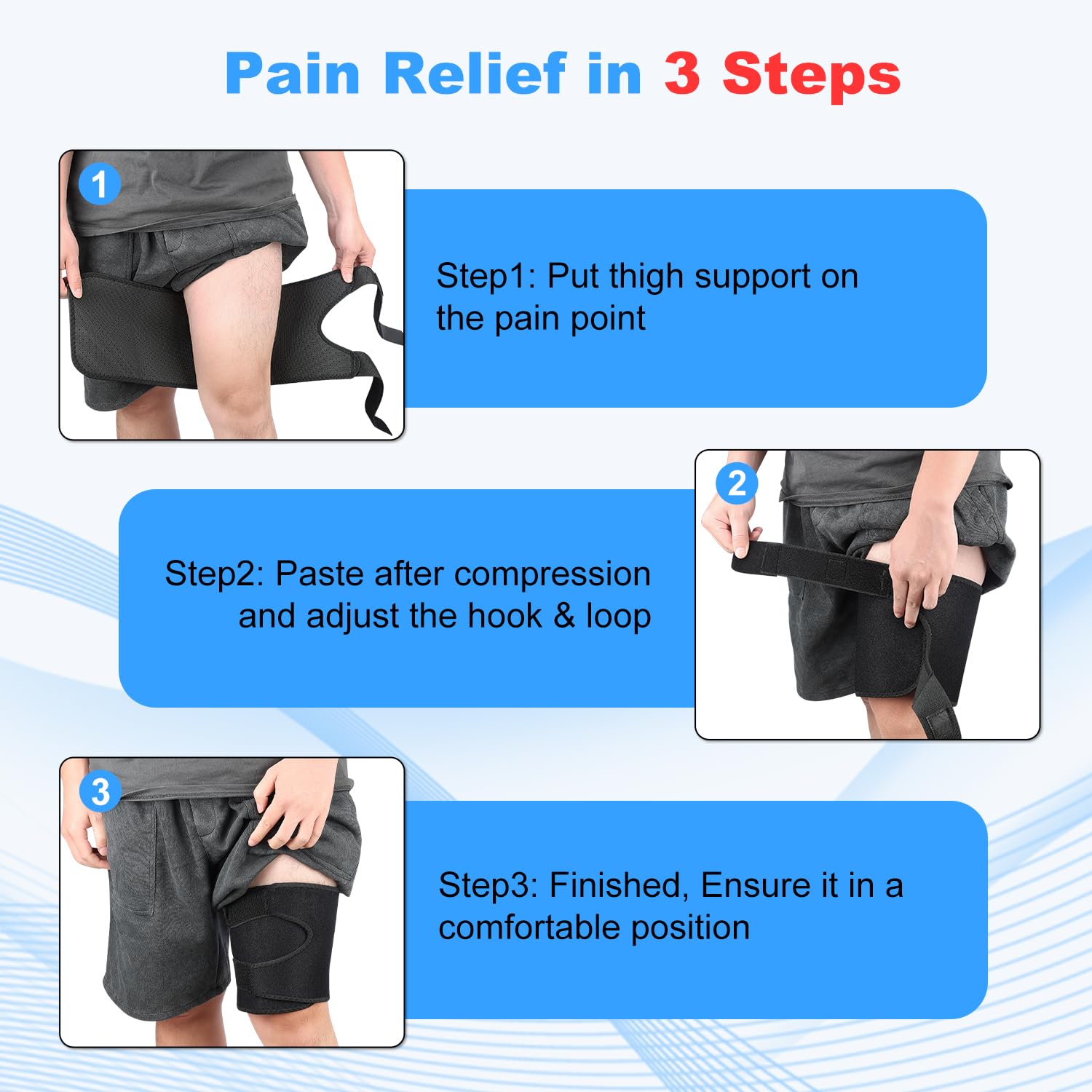 Pain Relief in 3 Steps

1

Step1: Put thigh support on the pain point

2

Step2: Paste after compression and adjust the hook & loop

3

Step3: Finished, Ensure it in a comfortable position