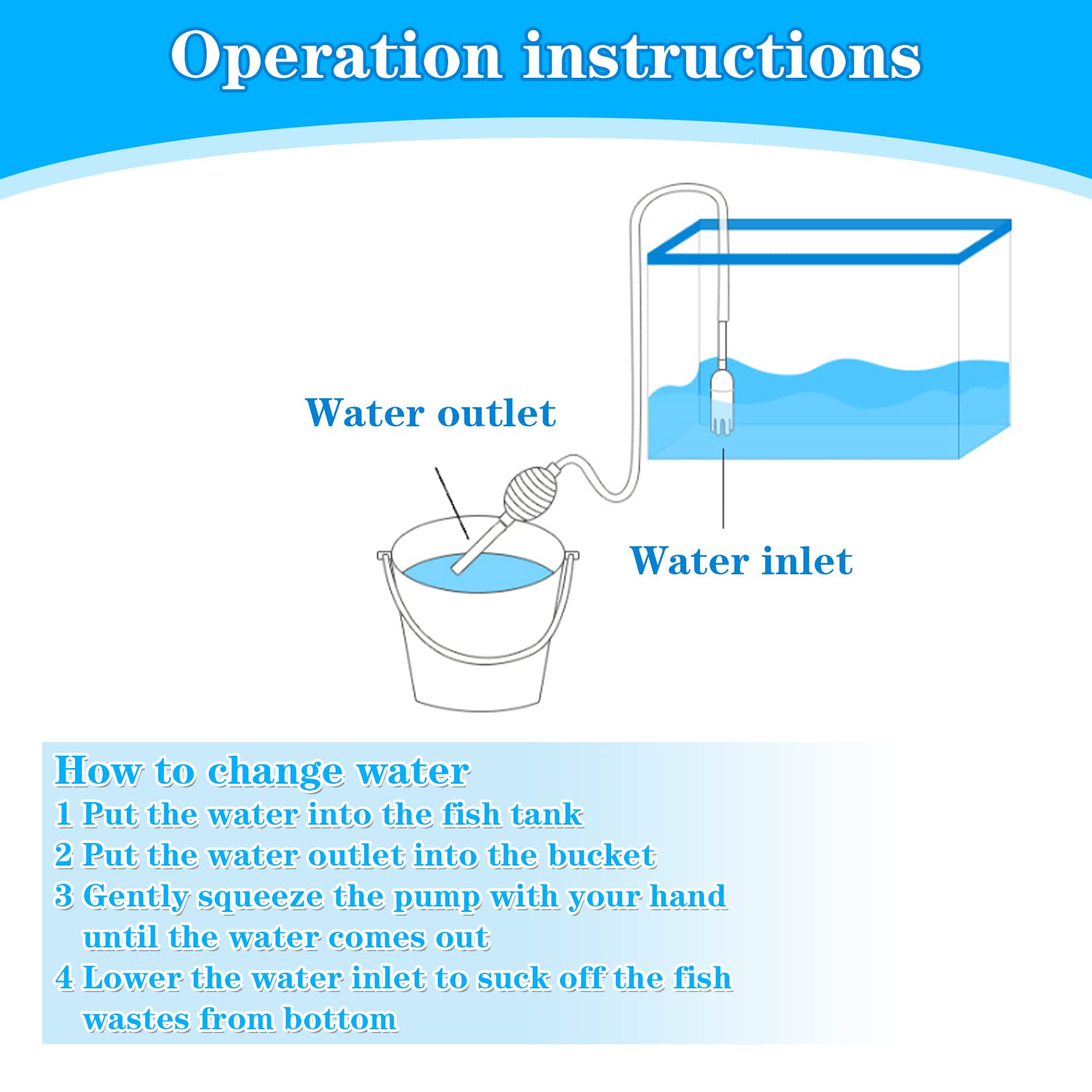 Operation instructions

Water outlet

Water inlet

How to change water
1 Put the water into the fish tank
2 Put the water outlet into the bucket
3 Gently squeeze the pump with your hand until the water comes out
4 Lower the water inlet to suck off the fish wastes from bottom