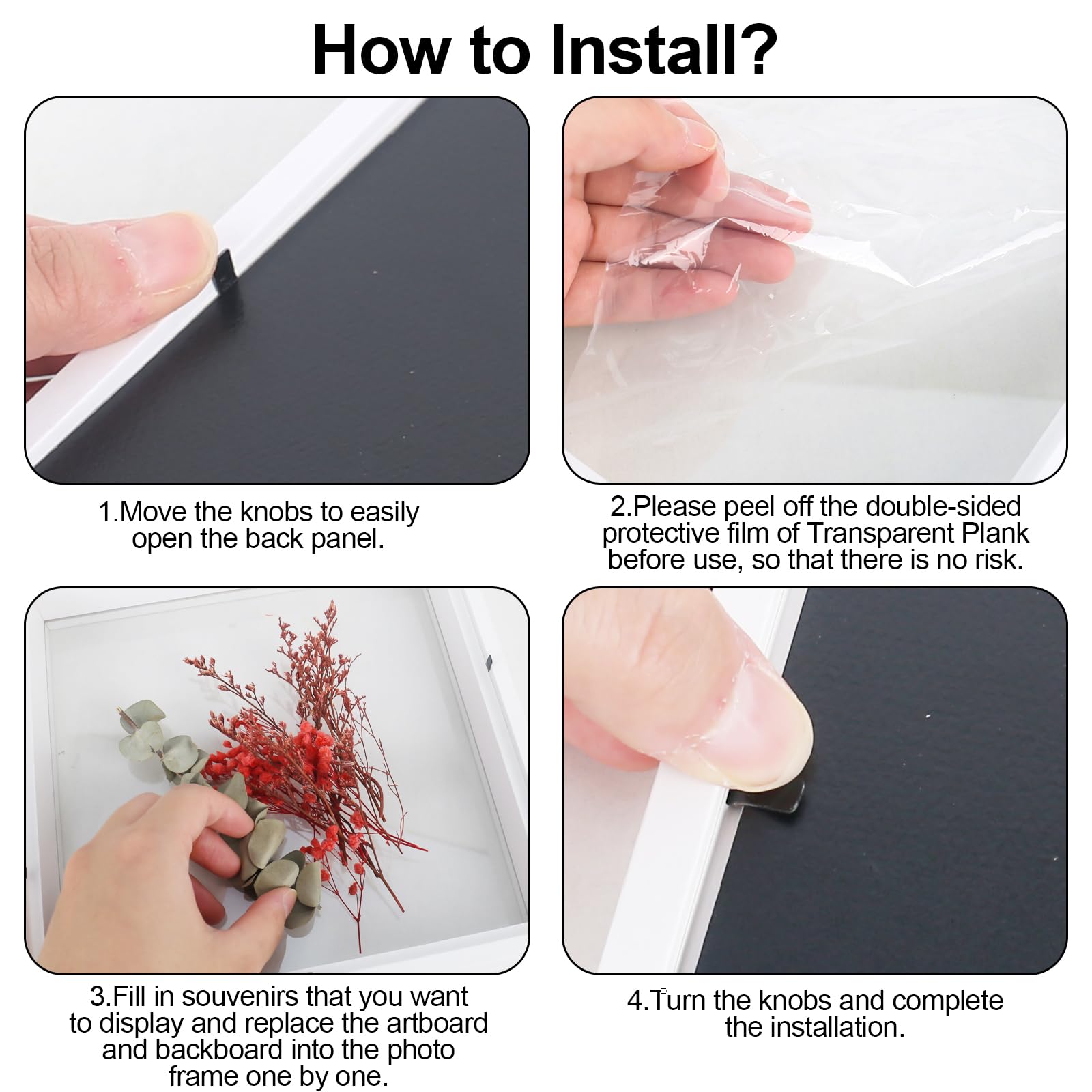 How to Install?

1.Move the knobs to easily open the back panel.

2.Please peel off the double-sided protective film of Transparent Plank before use, so that there is no risk.

3.Fill in souvenirs that you want to display and replace the artboard and backboard into the photo frame one by one.

4.Turn the knobs and complete the installation.